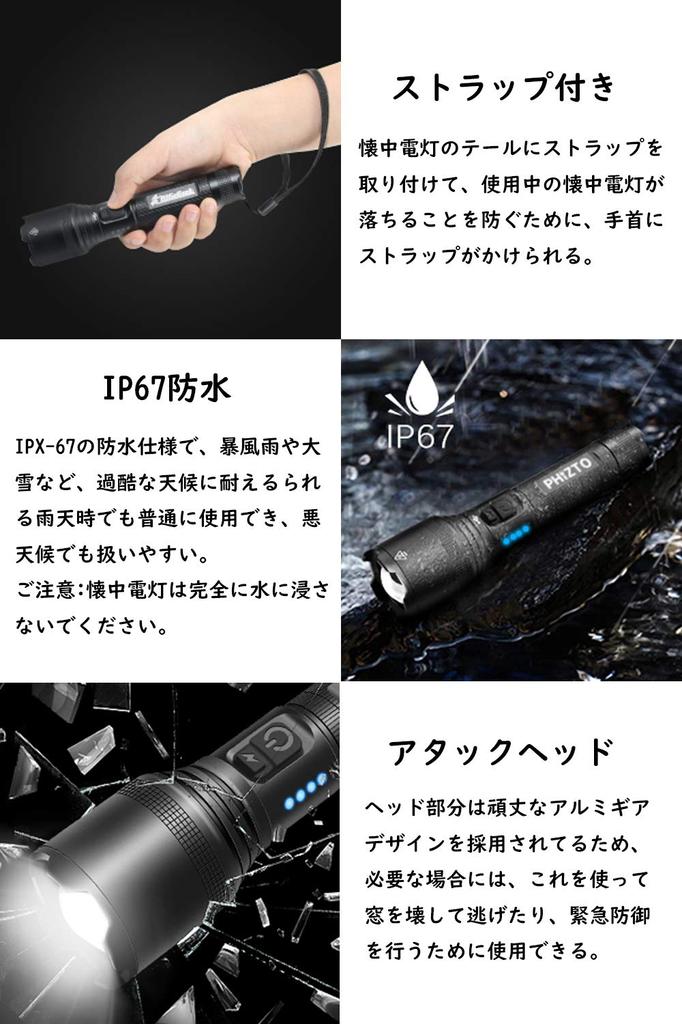 ストラップ付き

懐中電灯のテールにストラップを取り付けて、使用中の懐中電灯が落ちることを防ぐために、手首にストラップがかけられる。

IP67防水

IPX-67の防水仕様で、暴風雨や大雪など、過酷な天候に耐えるられる雨天時でも普通に使用でき、悪天候でも扱いやすい。
ご注意:懐中電灯は完全に水に浸さないでください。

IP67

PHIZTO

アタックヘッド

ヘッド部分は頑丈なアルミギアデザインを採用されてるため、必要な場合には、これを使って窓を壊して逃げたり、緊急防御を行うために使用できる。