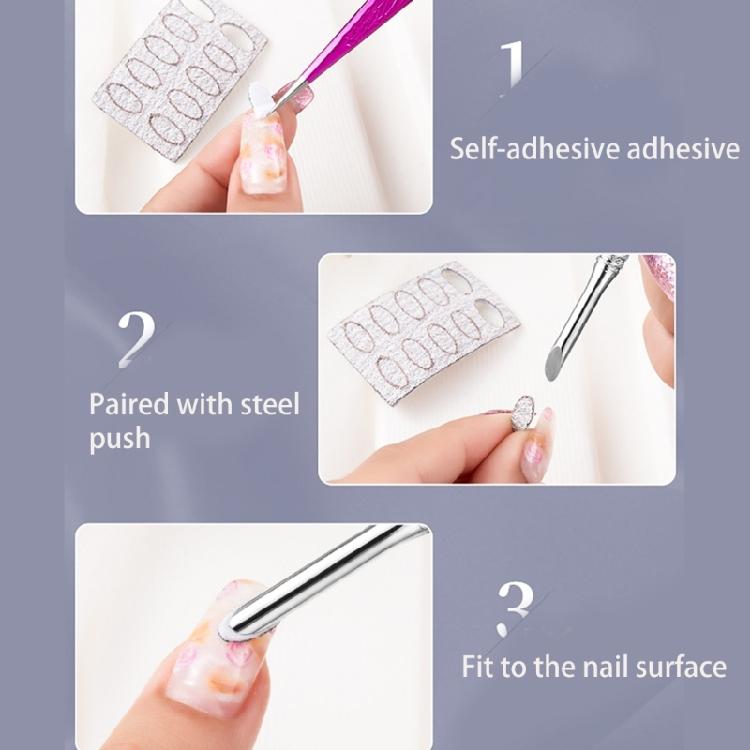 1

Self-adhesive adhesive

2

Paired with steel push

3

Fit to the nail surface