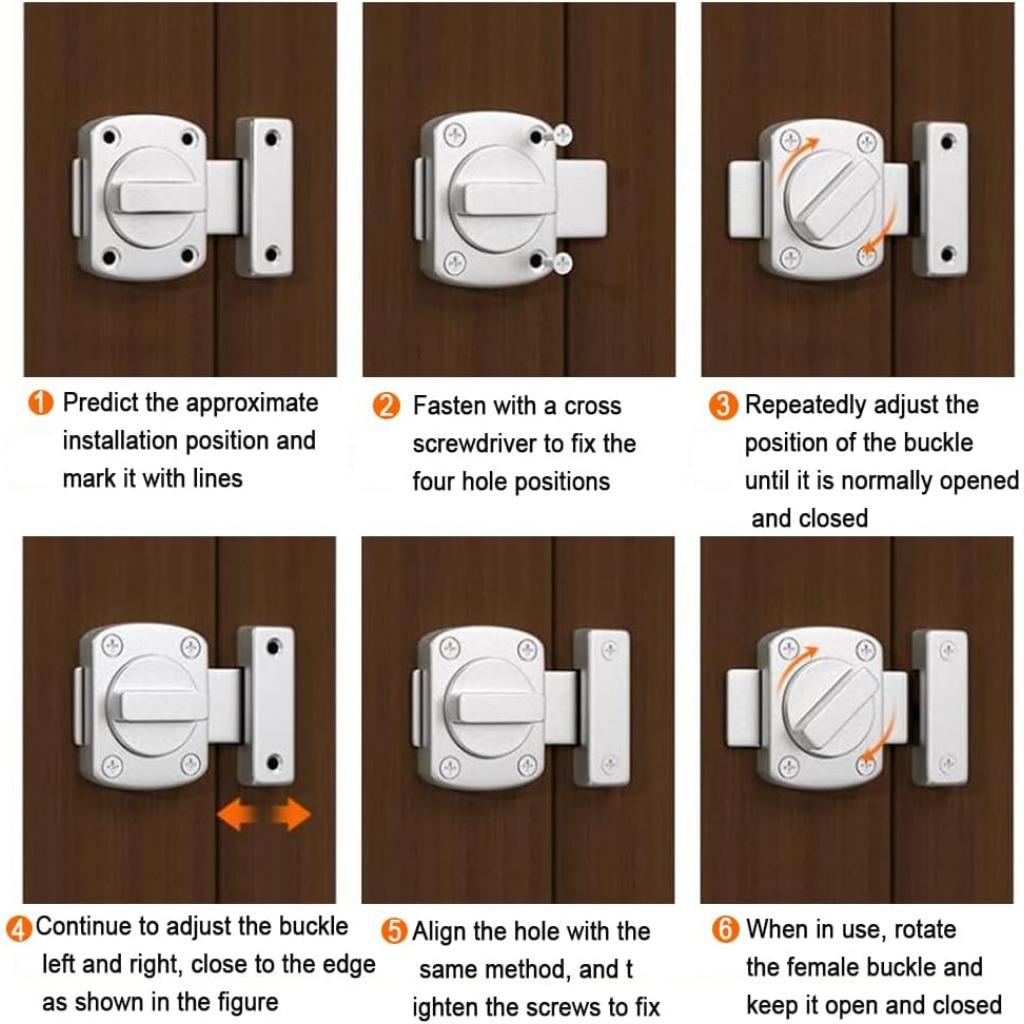 1 Predict the approximate installation position and mark it with lines

2 Fasten with a cross screwdriver to fix the four hole positions

3 Repeatedly adjust the position of the buckle until it is normally opened and closed

4 Continue to adjust the buckle left and right, close to the edge as shown in the figure

5 Align the hole with the same method, and t ighten the screws to fix

6 When in use, rotate the female buckle and keep it open and closed