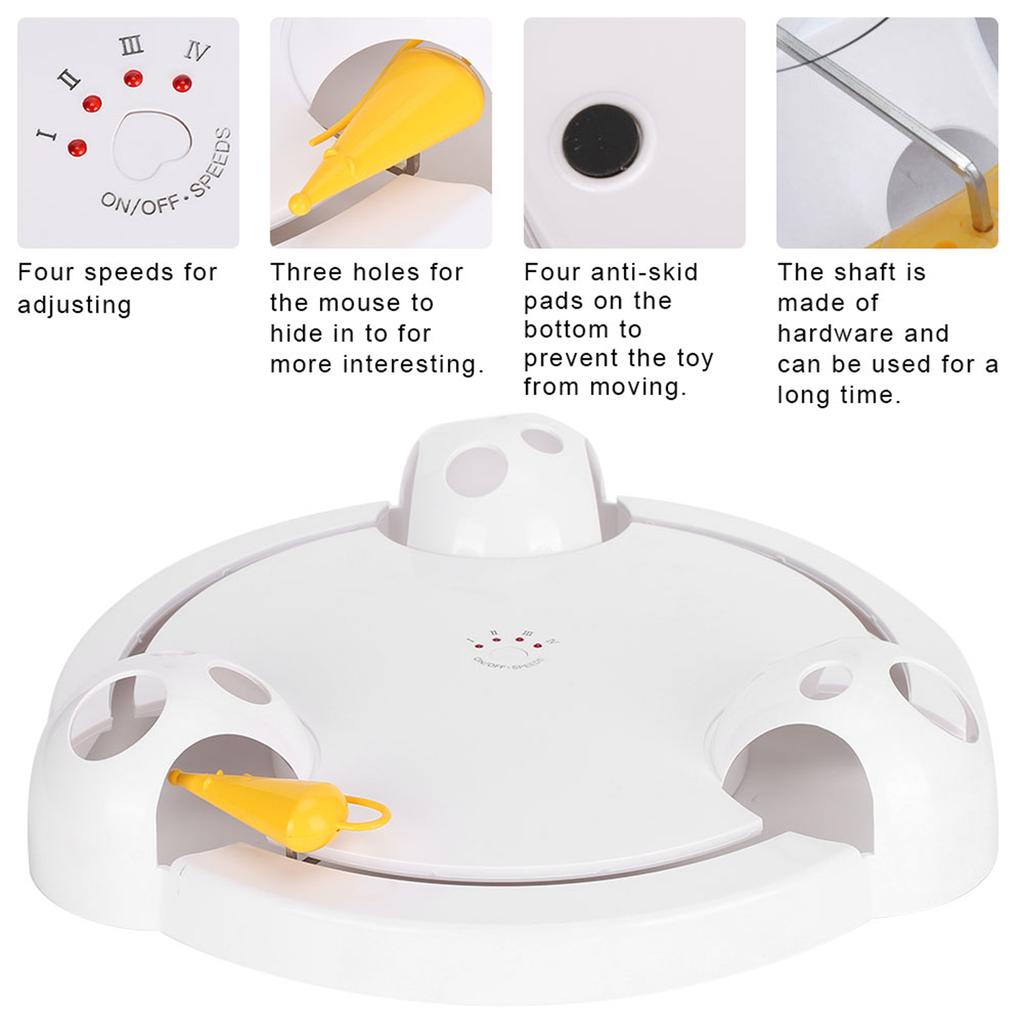 I II III IV
ON/OFF · SPEEDS

Four speeds for adjusting

Three holes for the mouse to hide in to for more interesting.

Four anti-skid pads on the bottom to prevent the toy from moving.

The shaft is made of hardware and can be used for a long time.

I II III IV
ON/OFF · SPEEDS