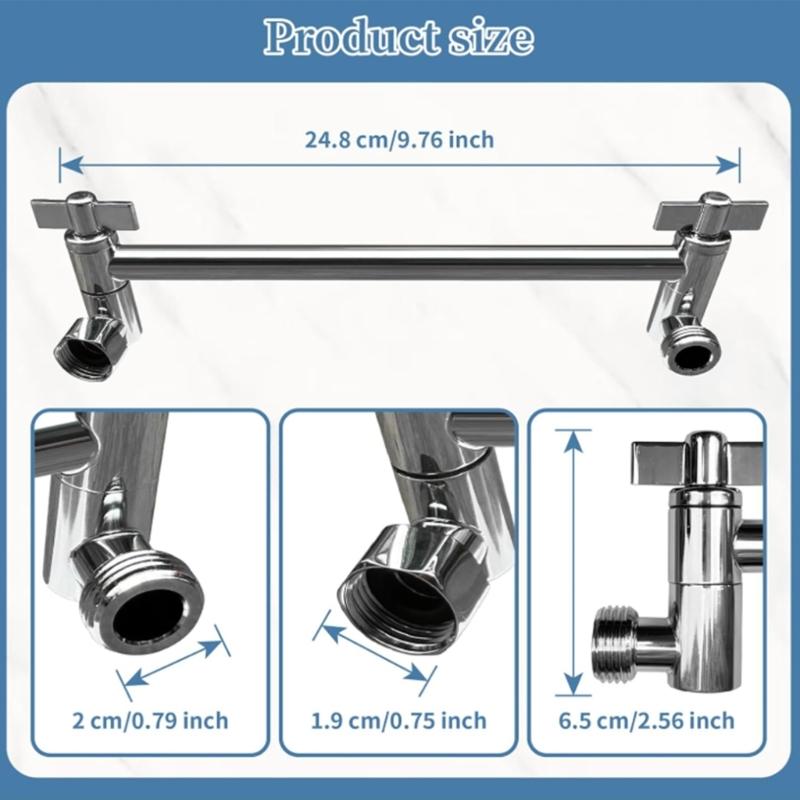 Product size

24.8 cm/9.76 inch

2 cm/0.79 inch

1.9 cm/0.75 inch

6.5 cm/2.56 inch