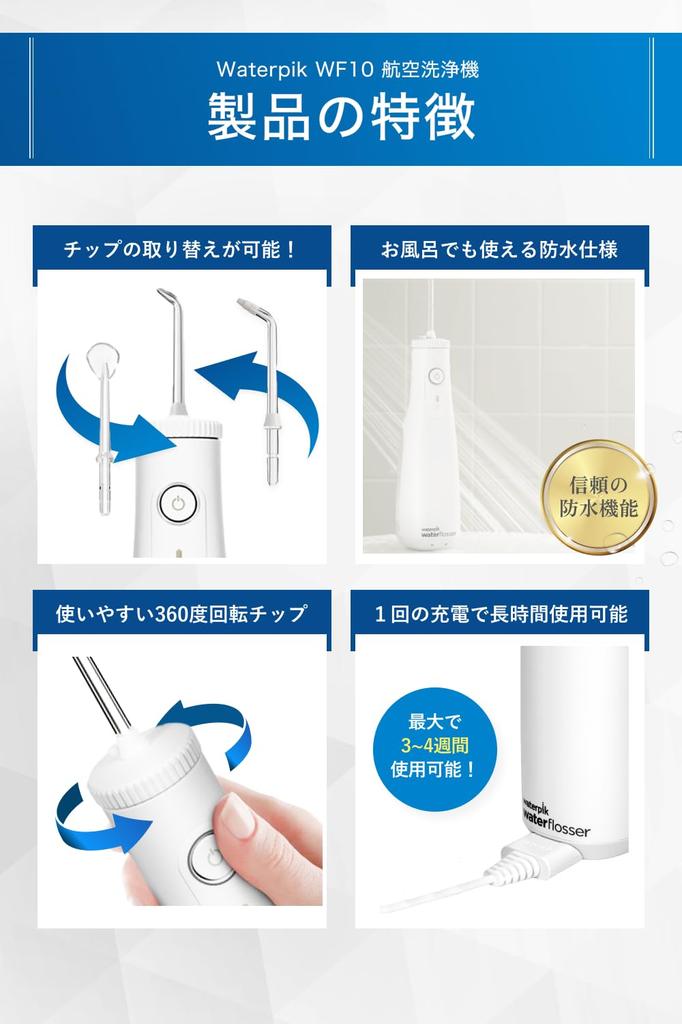 Waterpik WF10 航空洗浄機
製品の特徴

チップの取り替えが可能！

お風呂でも使える防水仕様

waterpik
waterflosser

信頼の
防水機能

使いやすい360度回転チップ

１回の充電で長時間使用可能

最大で
3~4週間
使用可能！

waterpik
waterflosser