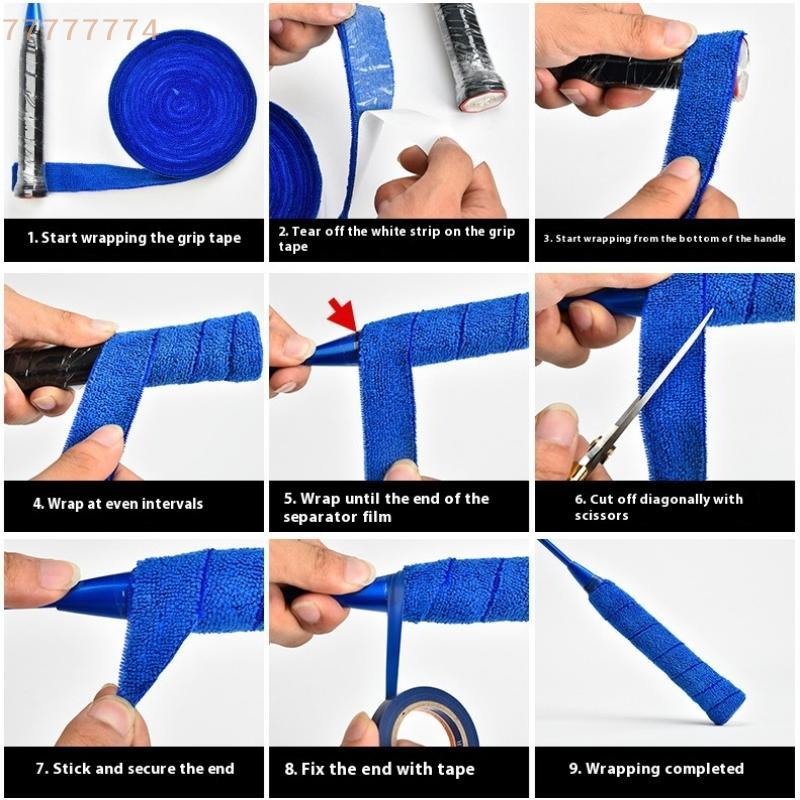 77777774

1. Start wrapping the grip tape

2. Tear off the white strip on the grip tape

3. Start wrapping from the bottom of the handle

4. Wrap at even intervals

5. Wrap until the end of the separator film

6. Cut off diagonally with scissors

7. Stick and secure the end

8. Fix the end with tape

9. Wrapping completed