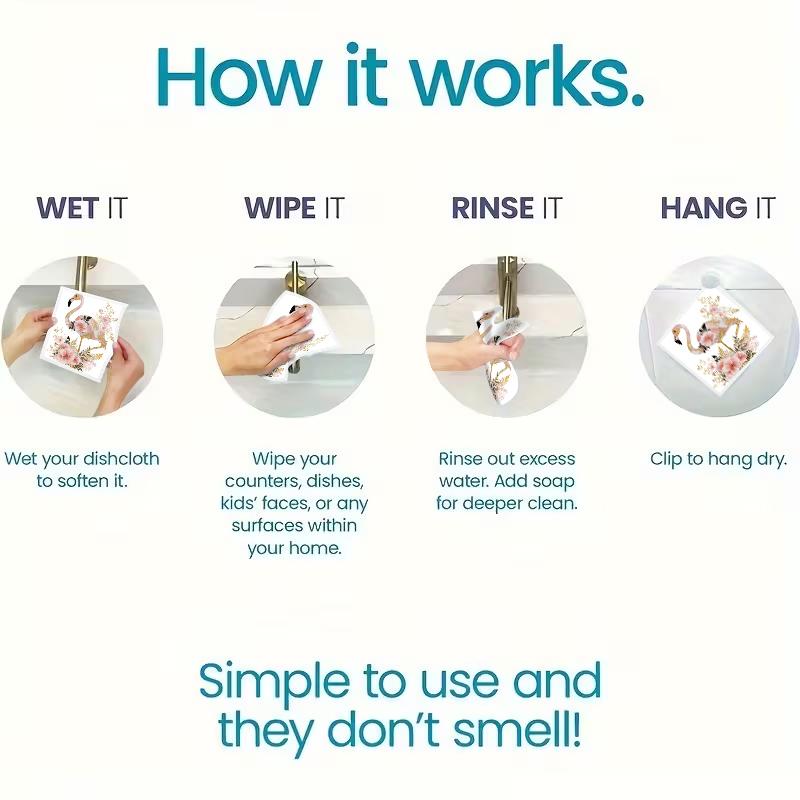 How it works.

WET IT

Wet your dishcloth to soften it.

WIPE IT

Wipe your counters, dishes, kids' faces, or any surfaces within your home.

RINSE IT

Rinse out excess water. Add soap for deeper clean.

HANG IT

Clip to hang dry.

Simple to use and they don't smell!