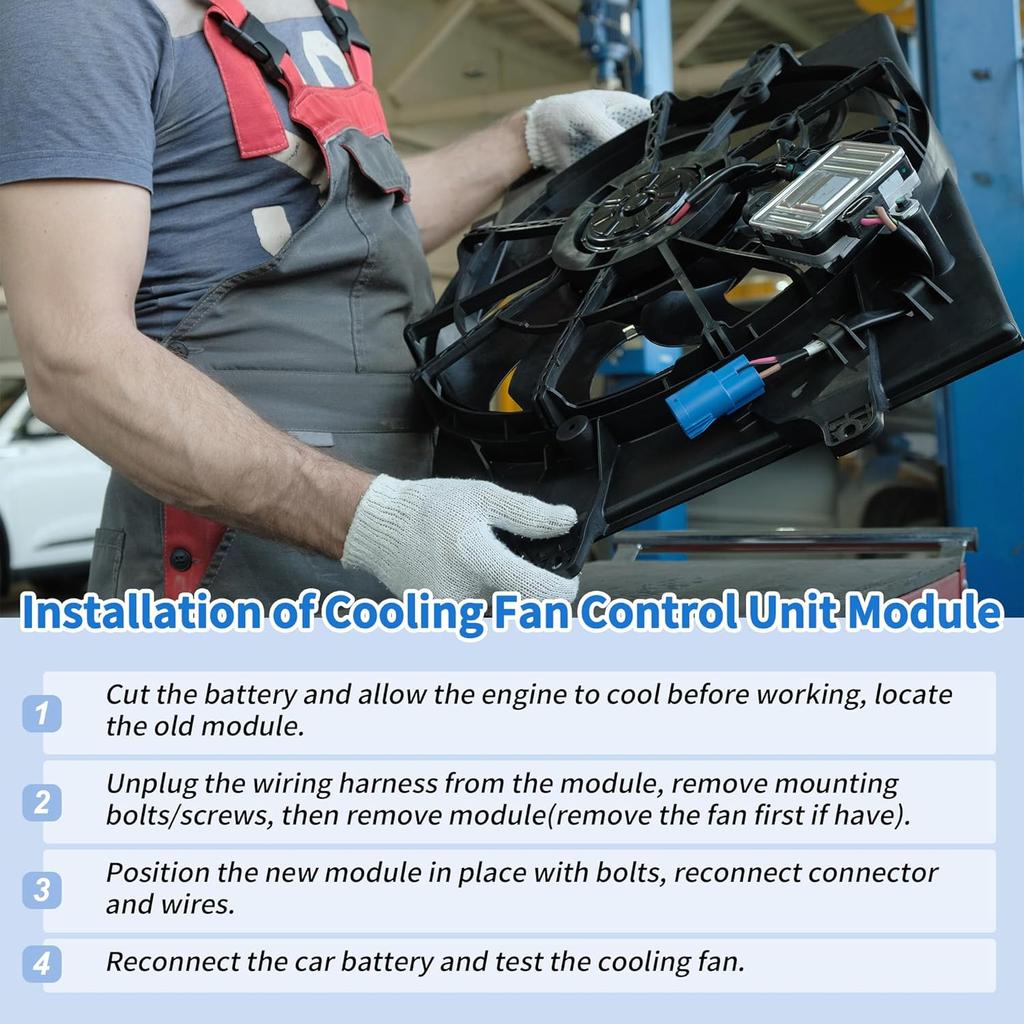 Installation of Cooling Fan Control Unit Module

1 Cut the battery and allow the engine to cool before working, locate the old module.

2 Unplug the wiring harness from the module, remove mounting bolts/screws, then remove module(remove the fan first if have).

3 Position the new module in place with bolts, reconnect connector and wires.

4 Reconnect the car battery and test the cooling fan.