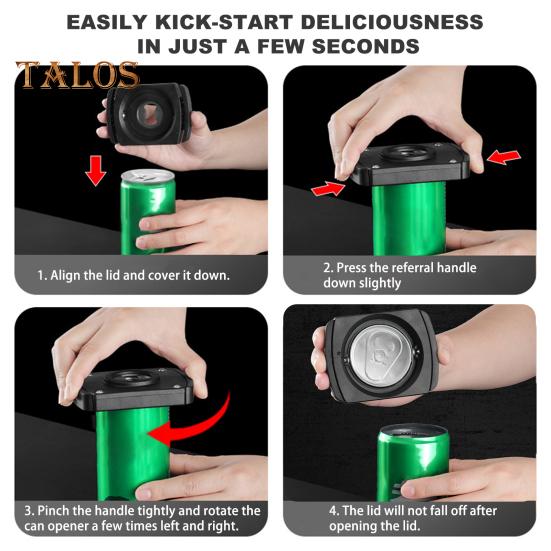 EASILY KICK-START DELICIOUSNESS IN JUST A FEW SECONDS

TALOS

1. Align the lid and cover it down.

2. Press the referral handle down slightly

3. Pinch the handle tightly and rotate the can opener a few times left and right.

4. The lid will not fall off after opening the lid.