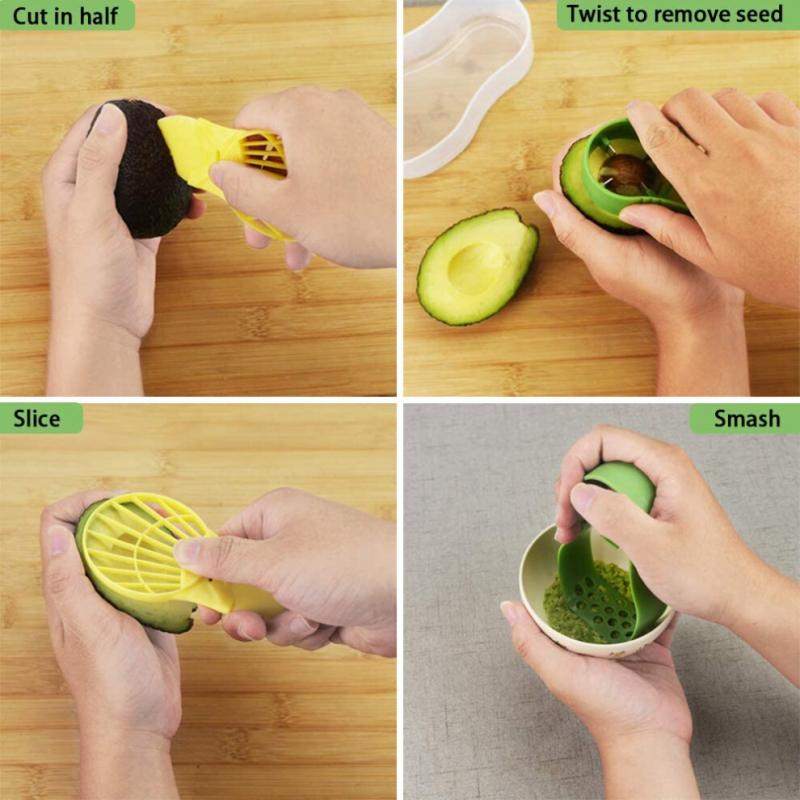 Cut in half

Twist to remove seed

Slice

Smash