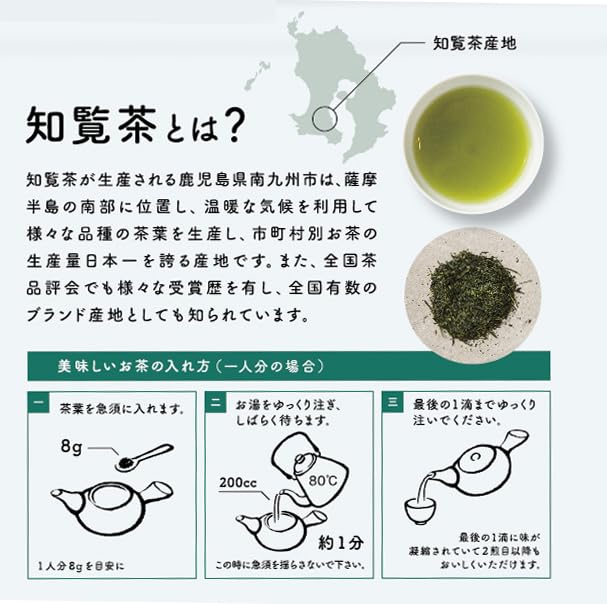 知覧茶産地

知覧茶とは?

知覧茶が生産される鹿児島県南九州市は、薩摩半島の南部に位置し、温暖な気候を利用して様々な品種の茶葉を生産し、市町村別お茶の生産量日本一を誇る産地です。また、全国茶品評会でも様々な受賞歴を有し、全国有数のブランド産地としても知られています。

美味しいお茶の入れ方(一人分の場合)

一 茶葉を急須に入れます。

8g

1人分8gを目安に

二 お湯をゆっくり注ぎ、しばらく待ちます。

200cc

80℃

約1分

この時に急須を揺らさないで下さい。

三 最後の1滴までゆっくり注いでください。

最後の1滴に味が凝縮されていて2煎目以降もおいしくいただけます。