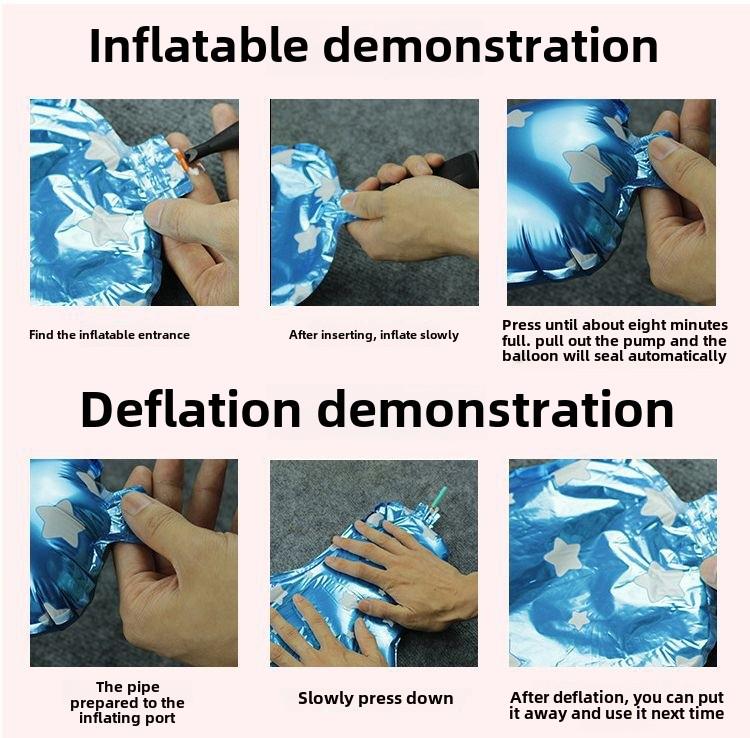 Inflatable demonstration

Find the inflatable entrance

After inserting, inflate slowly

Press until about eight minutes full. pull out the pump and the balloon will seal automatically

Deflation demonstration

The pipe prepared to the inflating port

Slowly press down

After deflation, you can put it away and use it next time