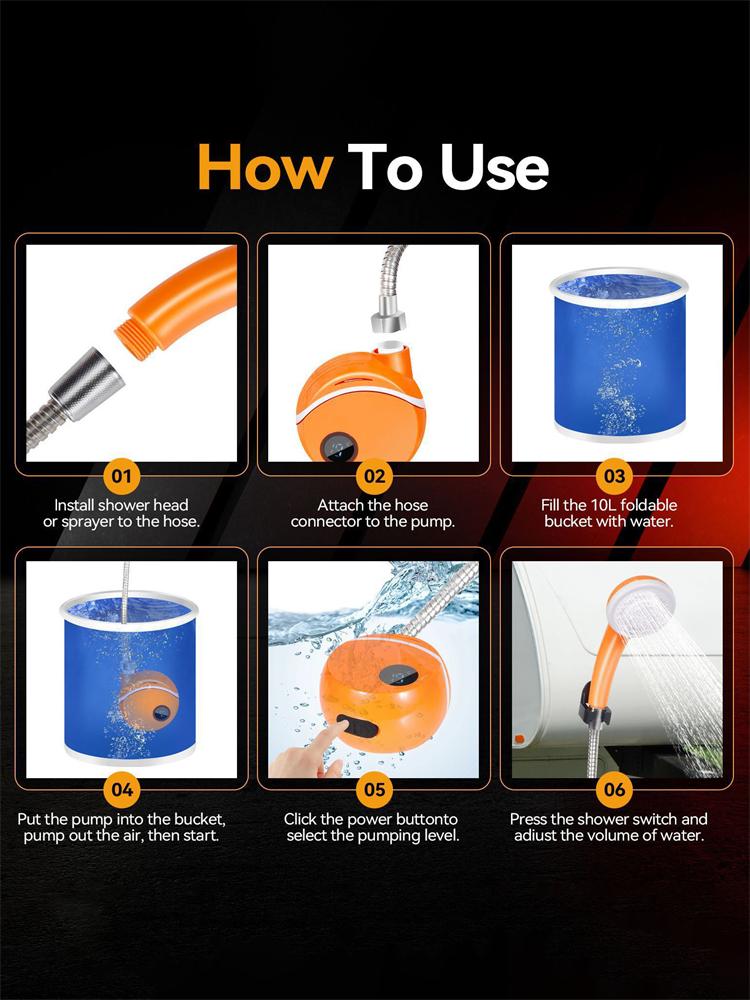 How To Use

01
Install shower head or sprayer to the hose.

02
Attach the hose connector to the pump.

03
Fill the 10L foldable bucket with water.

04
Put the pump into the bucket, pump out the air, then start.

05
Click the power buttonto select the pumping level.

06
Press the shower switch and adiust the volume of water.