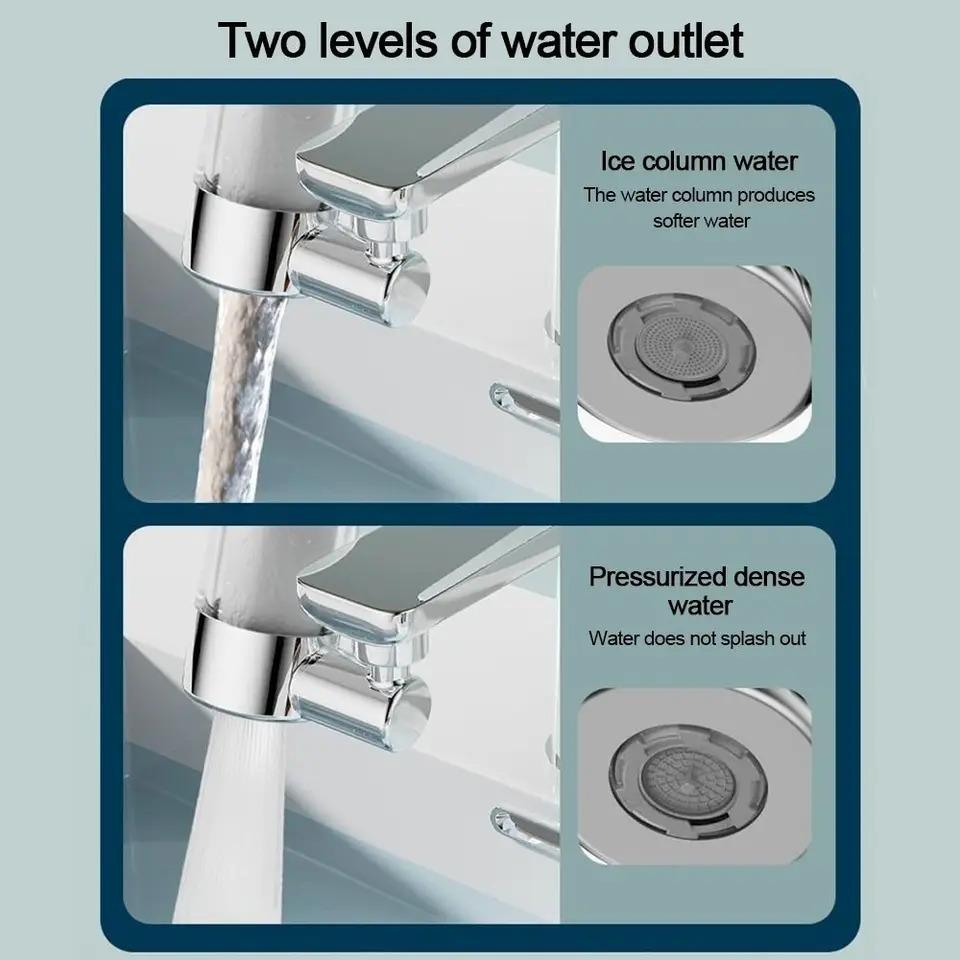 Two levels of water outlet

Ice column water
The water column produces softer water

Pressurized dense water
Water does not splash out