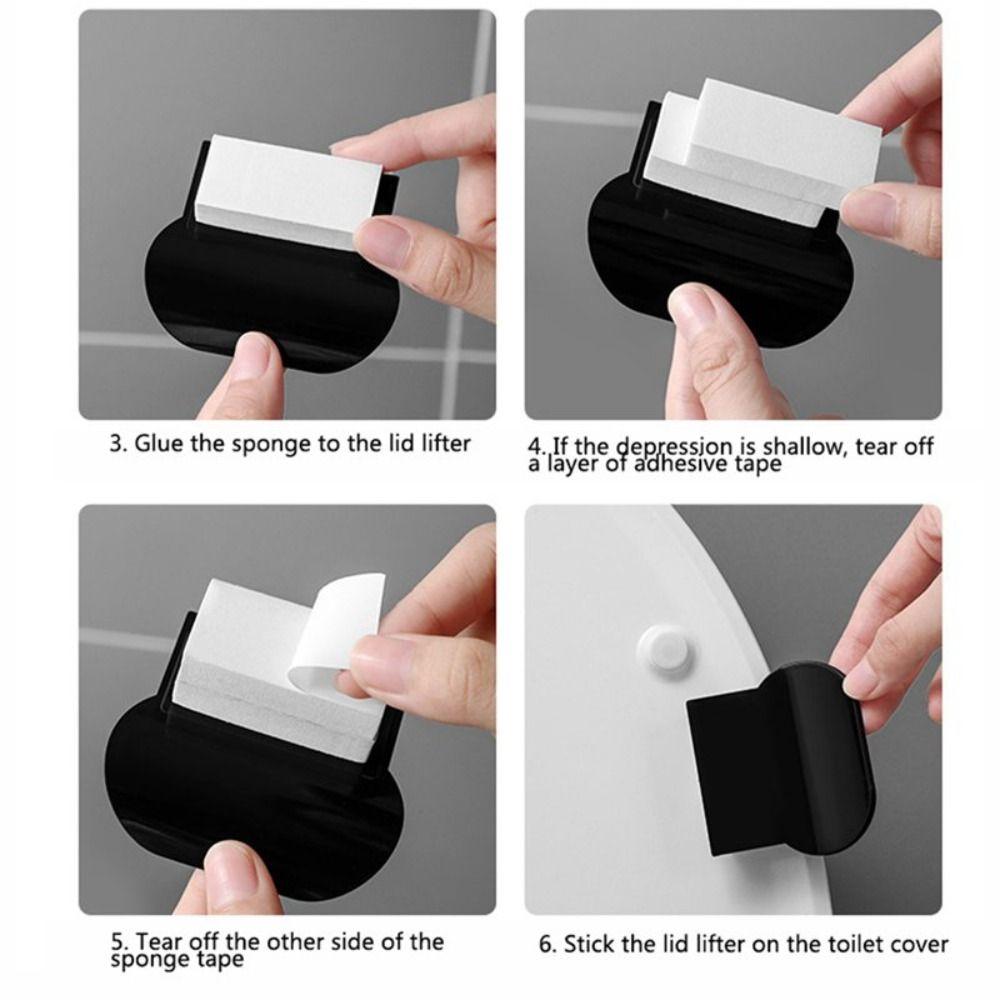 3. Glue the sponge to the lid lifter

4. If the depression is shallow, tear off a layer of adhesive tape

5. Tear off the other side of the sponge tape

6. Stick the lid lifter on the toilet cover