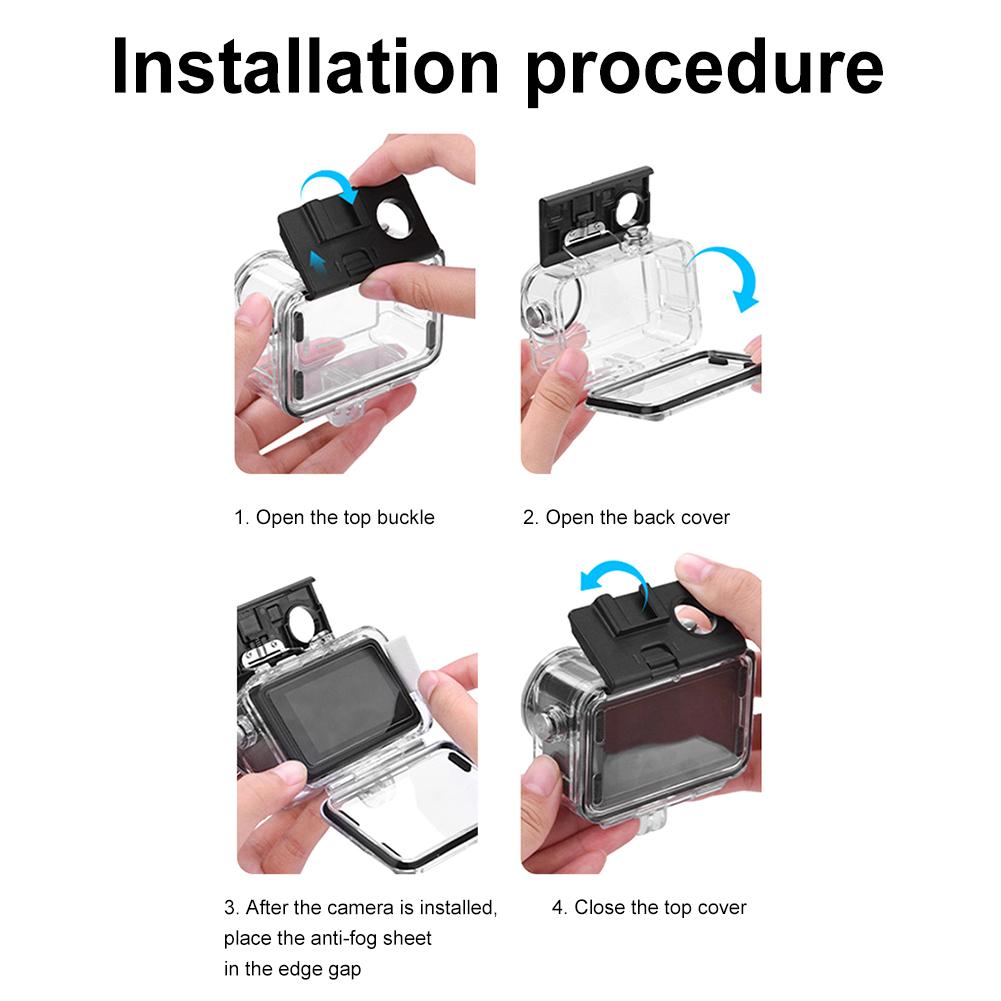 Installation procedure

1. Open the top buckle

2. Open the back cover

3. After the camera is installed, place the anti-fog sheet in the edge gap

4. Close the top cover