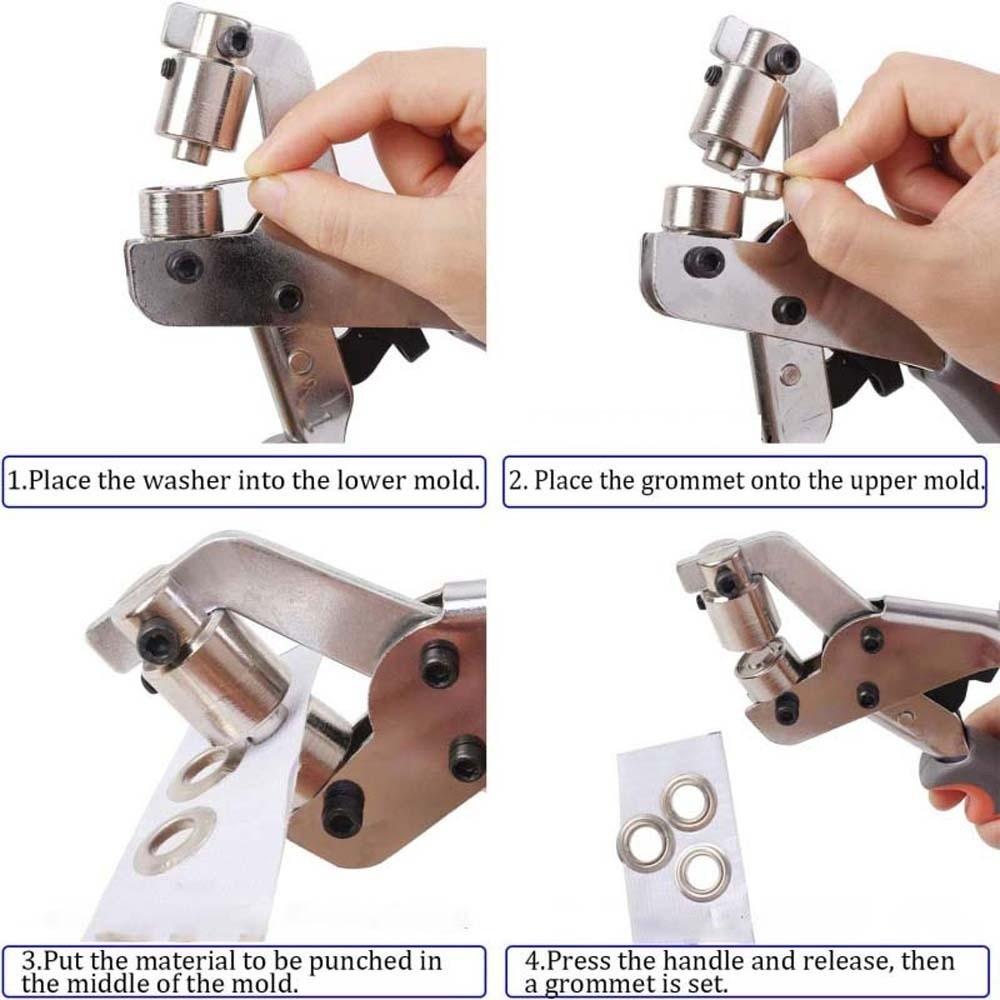 1.Place the washer into the lower mold.

2. Place the grommet onto the upper mold.

3.Put the material to be punched in the middle of the mold.

4.Press the handle and release, then a grommet is set.