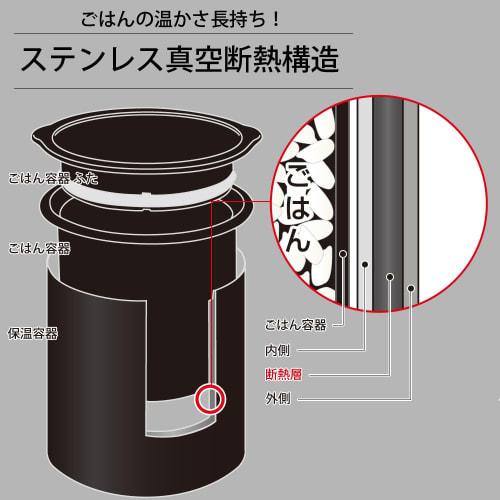 ごはんの温かさ長持ち！

ステンレス真空断熱構造

ごはん容器 ふた

ごはん容器

保温容器

ごはん

ごはん容器

内側

断熱層

外側