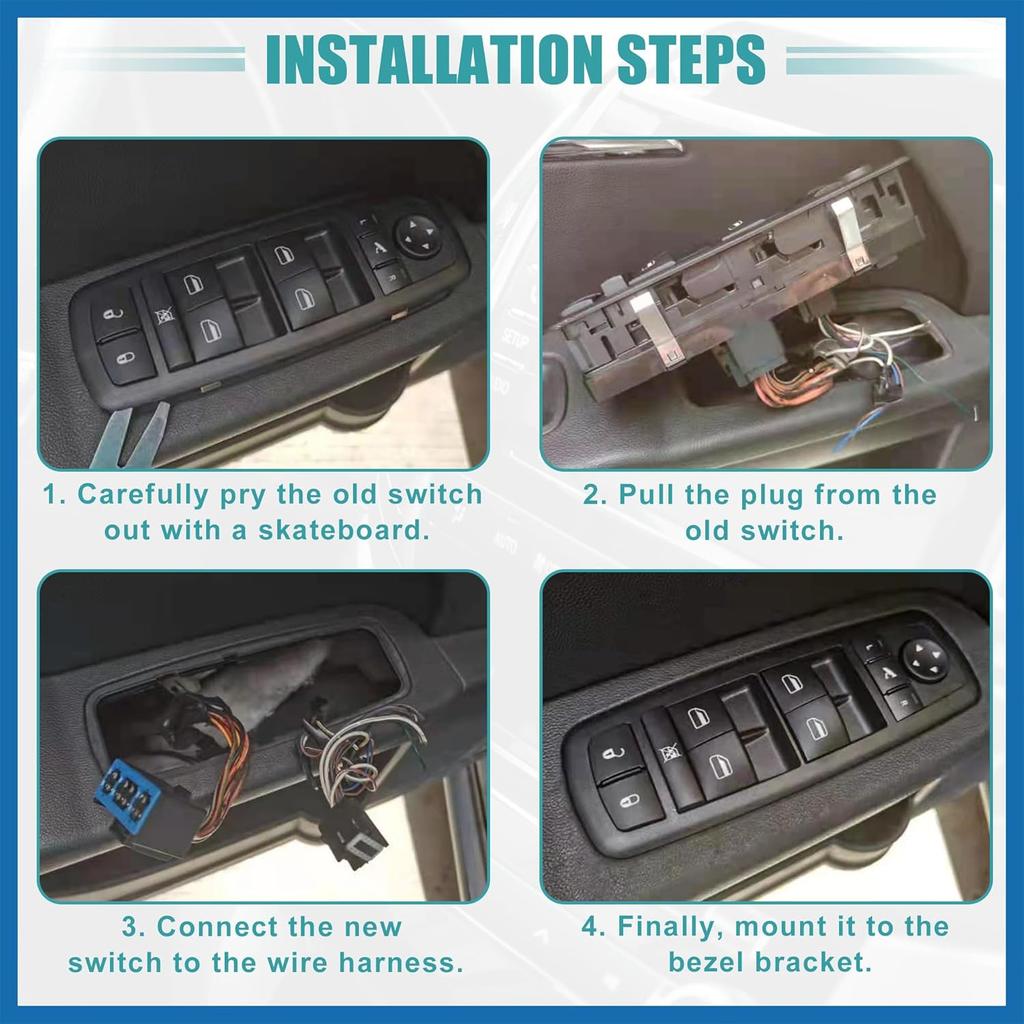 INSTALLATION STEPS

1. Carefully pry the old switch out with a skateboard.

2. Pull the plug from the old switch.

3. Connect the new switch to the wire harness.

4. Finally, mount it to the bezel bracket.