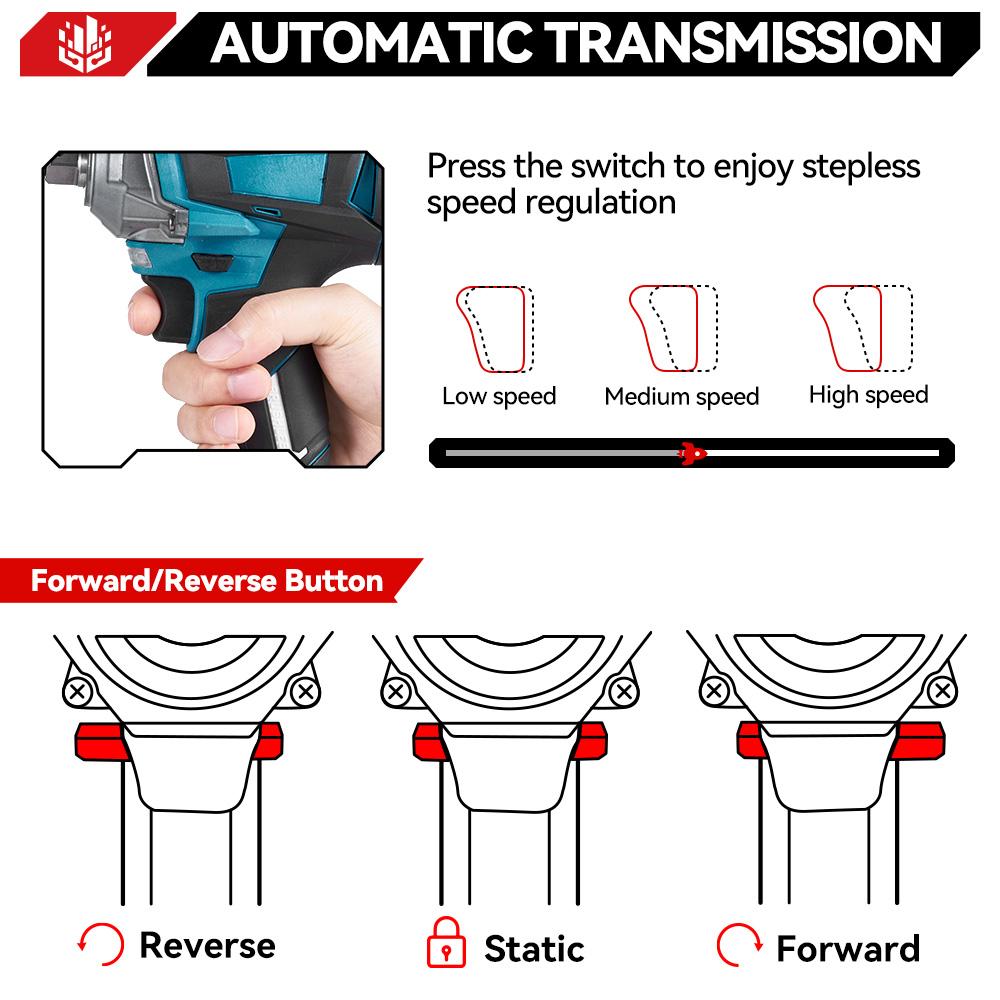 AUTOMATIC TRANSMISSION

Press the switch to enjoy stepless speed regulation

Low speed

Medium speed

High speed

Forward/Reverse Button

Reverse

Static

Forward