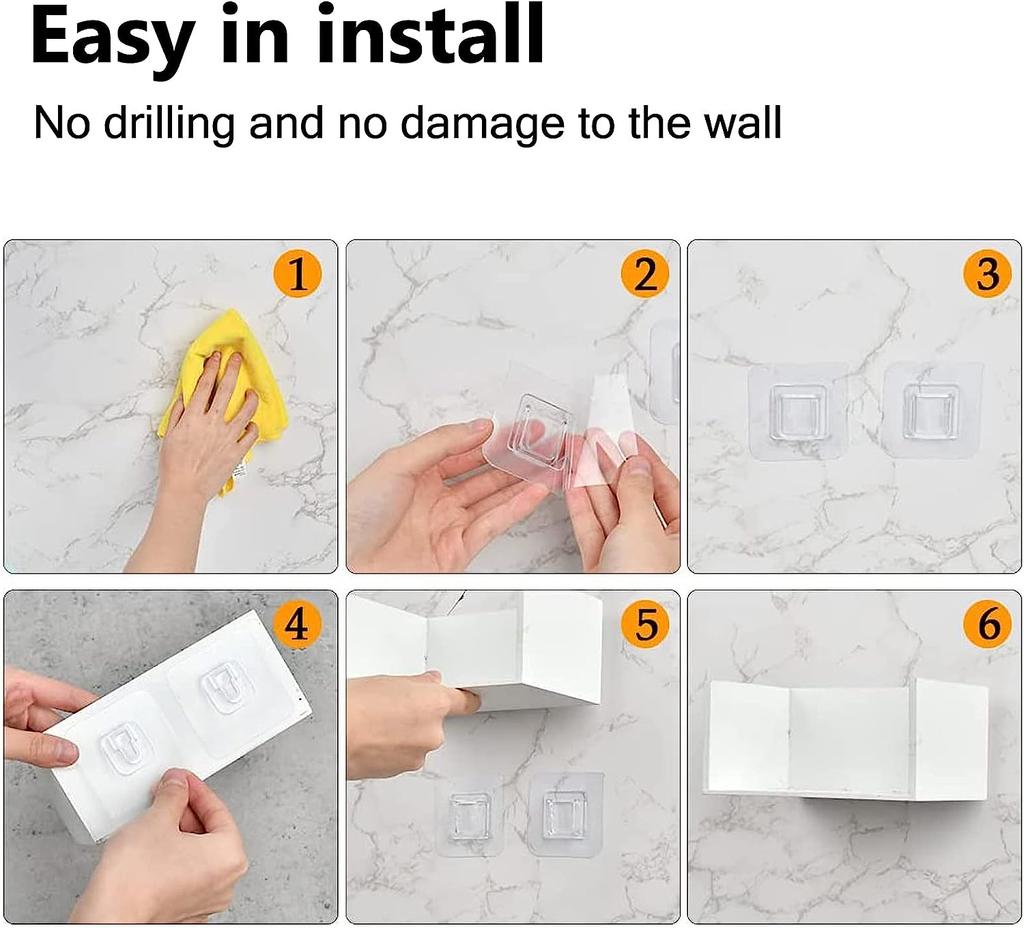 Easy in install

No drilling and no damage to the wall

1

2

3

4

5

6