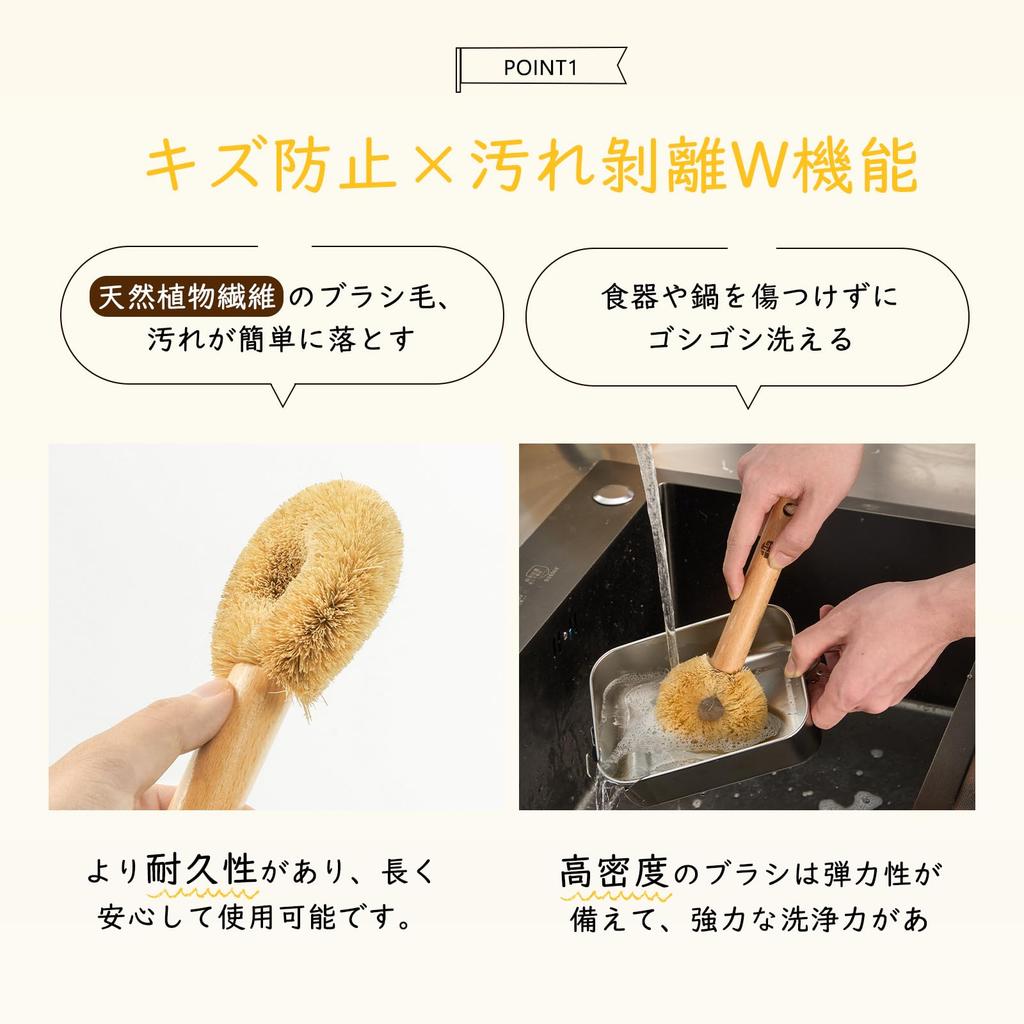 POINT1

キズ防止×汚れ剥離W機能

天然植物繊維のブラシ毛、汚れが簡単に落とす

食器や鍋を傷つけずにゴシゴシ洗える

より耐久性があり、長く安心して使用可能です。

高密度のブラシは弾力性が備えて、強力な洗浄力があ