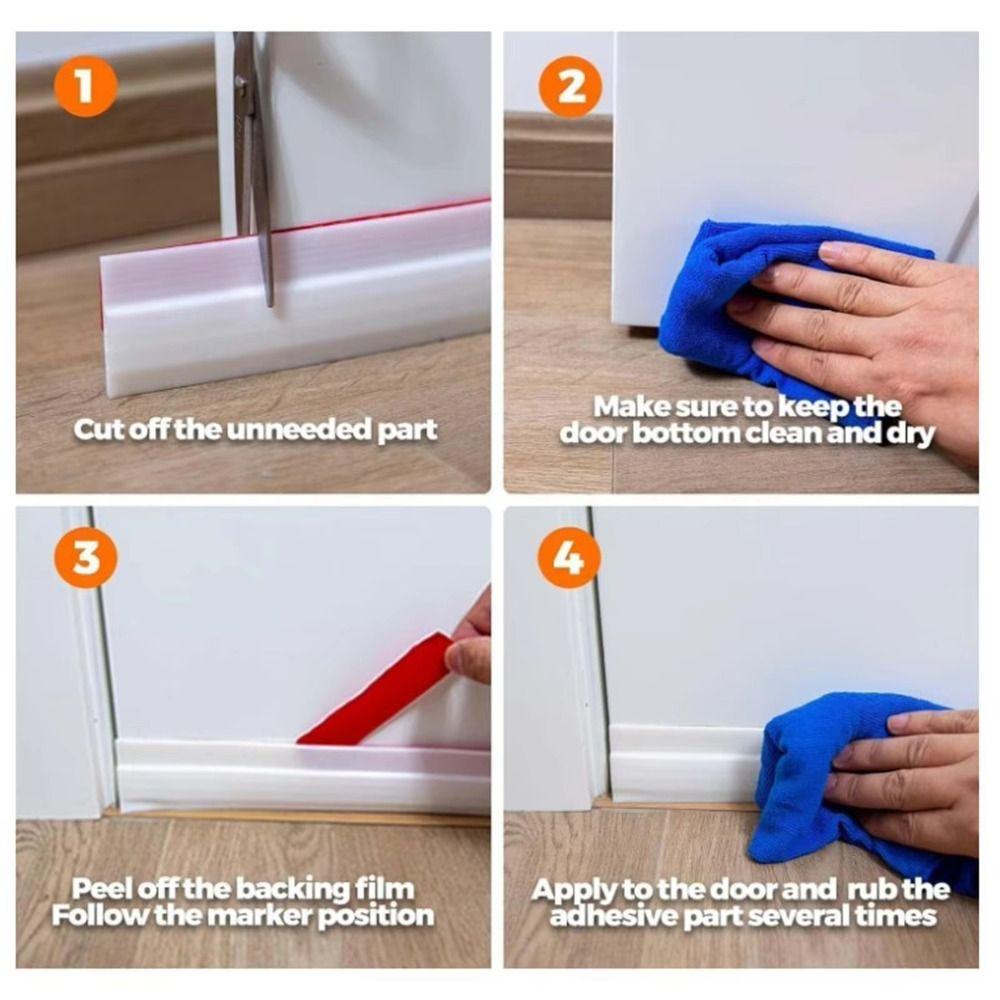 1
Cut off the unneeded part

2
Make sure to keep the door bottom clean and dry

3
Peel off the backing film
Follow the marker position

4
Apply to the door and rub the adhesive part several times