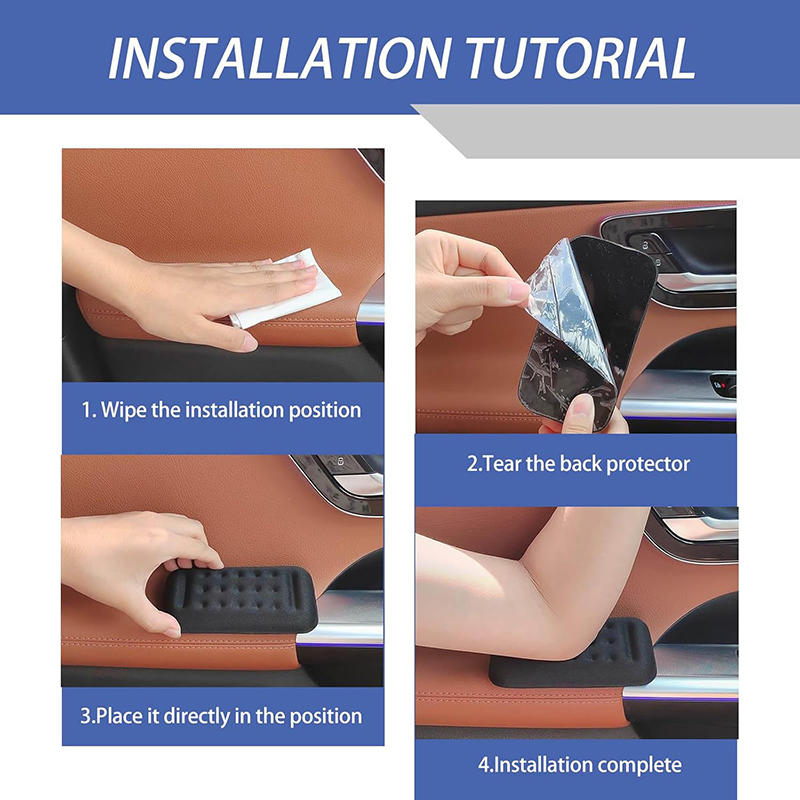 INSTALLATION TUTORIAL

1. Wipe the installation position

2.Tear the back protector

3.Place it directly in the position

4.Installation complete