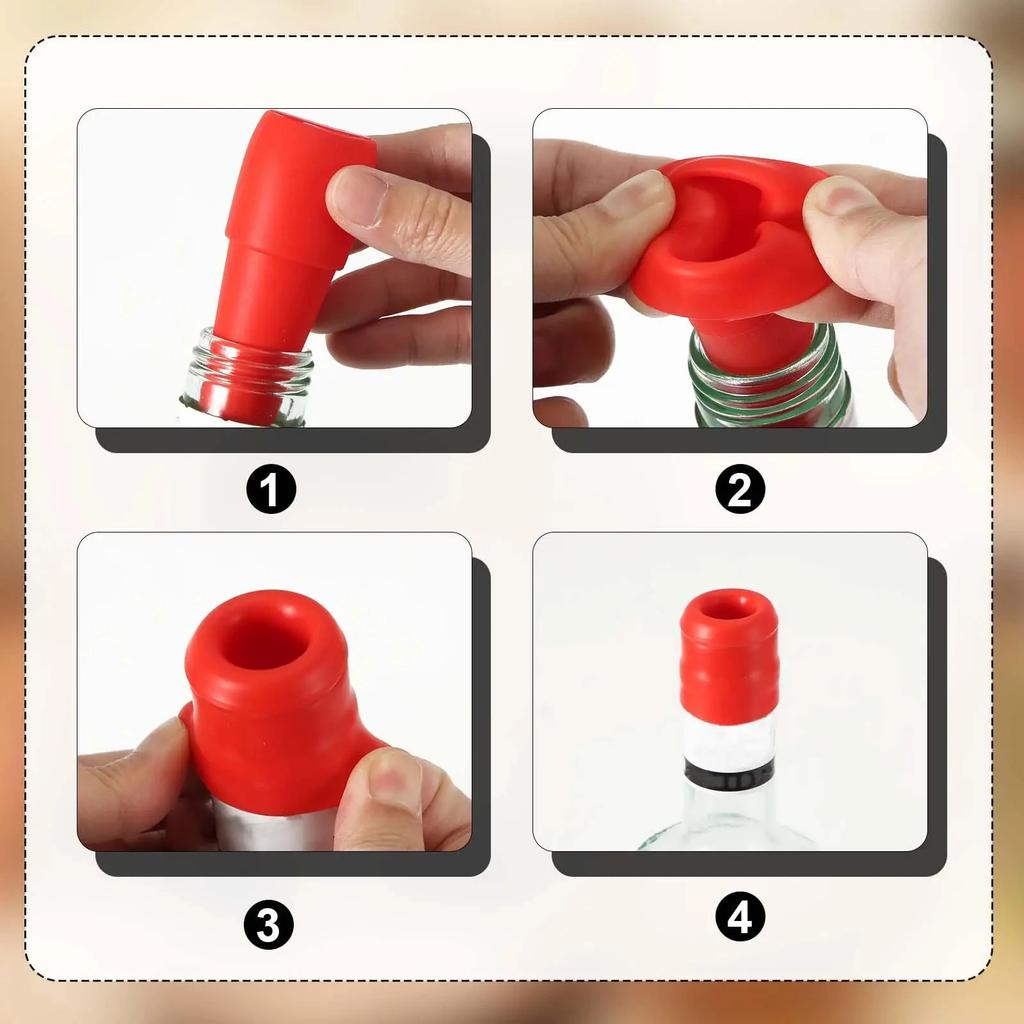 1
2
3
4