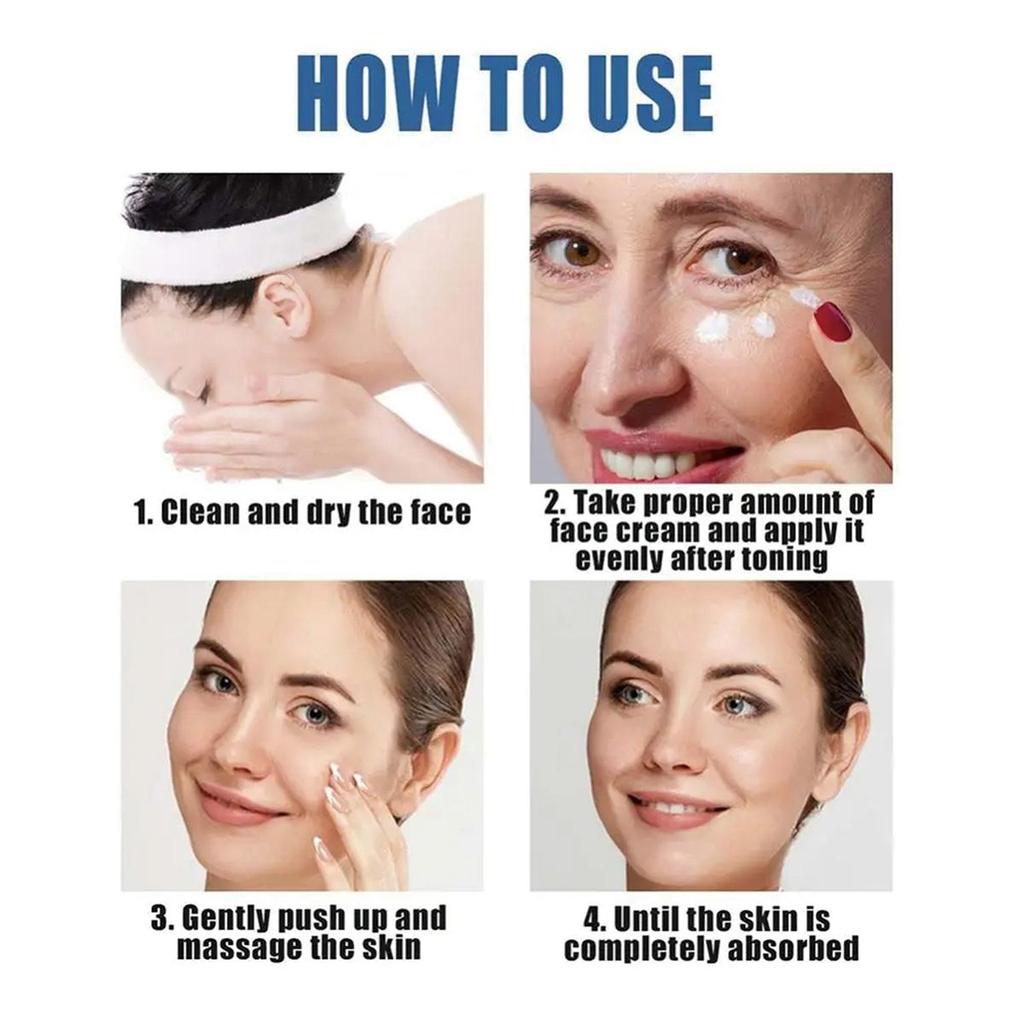 HOW TO USE

1. Clean and dry the face

2. Take proper amount of face cream and apply it evenly after toning

3. Gently push up and massage the skin

4. Until the skin is completely absorbed