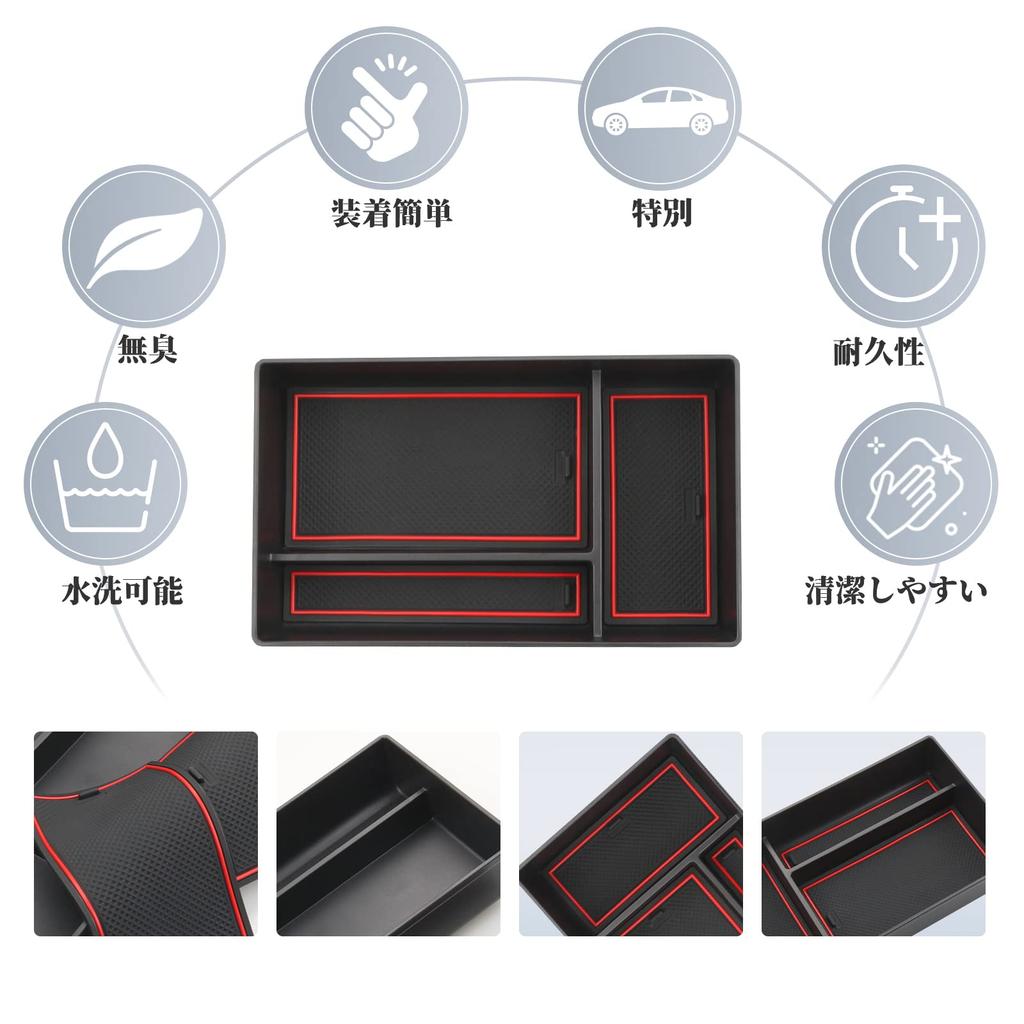 装着簡単

特別

無臭

耐久性

水洗可能

清潔しやすい