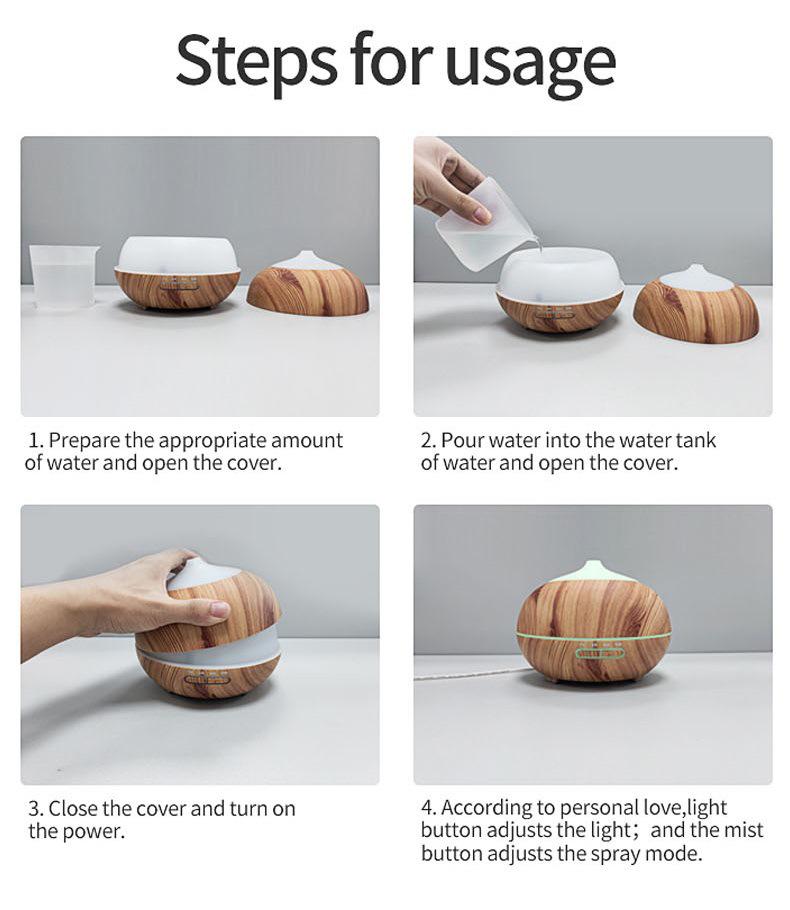 Steps for usage

1. Prepare the appropriate amount of water and open the cover.

2. Pour water into the water tank of water and open the cover.

3. Close the cover and turn on the power.

4. According to personal love,light button adjusts the light； and the mist button adjusts the spray mode.