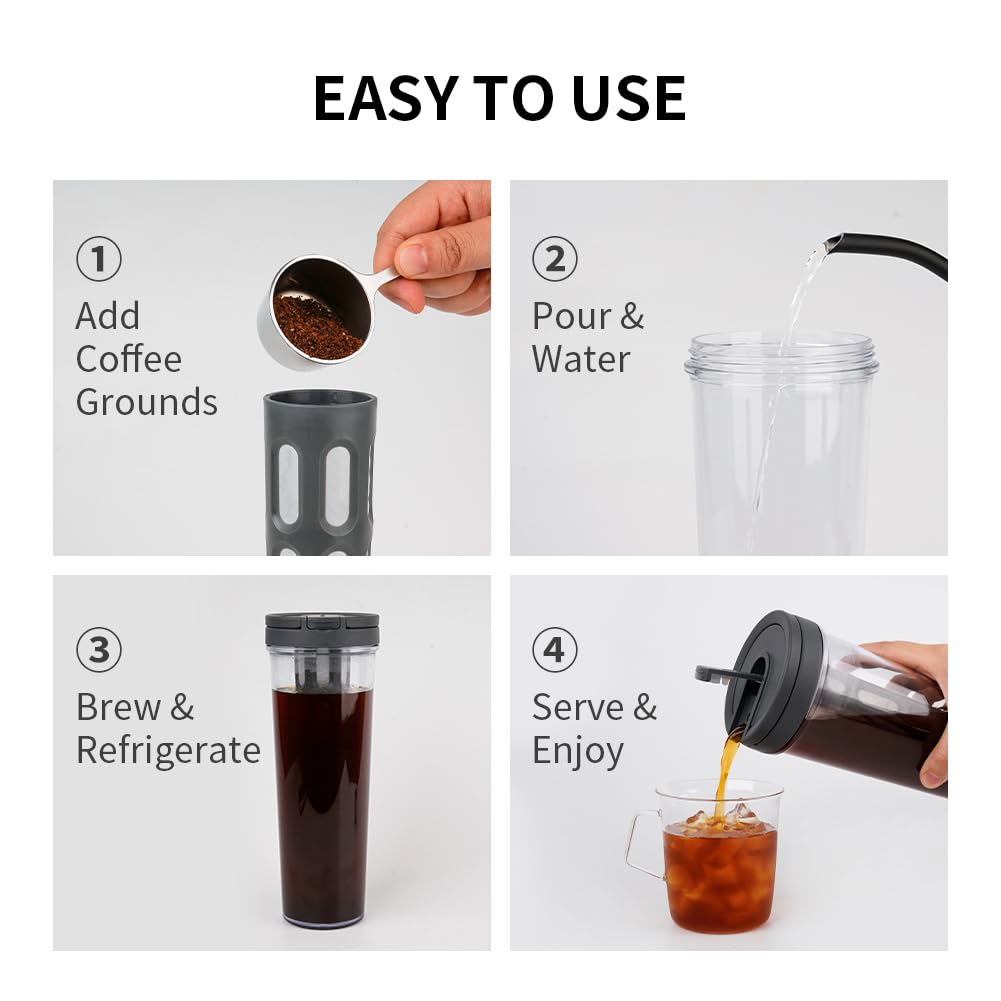 EASY TO USE

① Add Coffee Grounds

② Pour & Water

③ Brew & Refrigerate

④ Serve & Enjoy