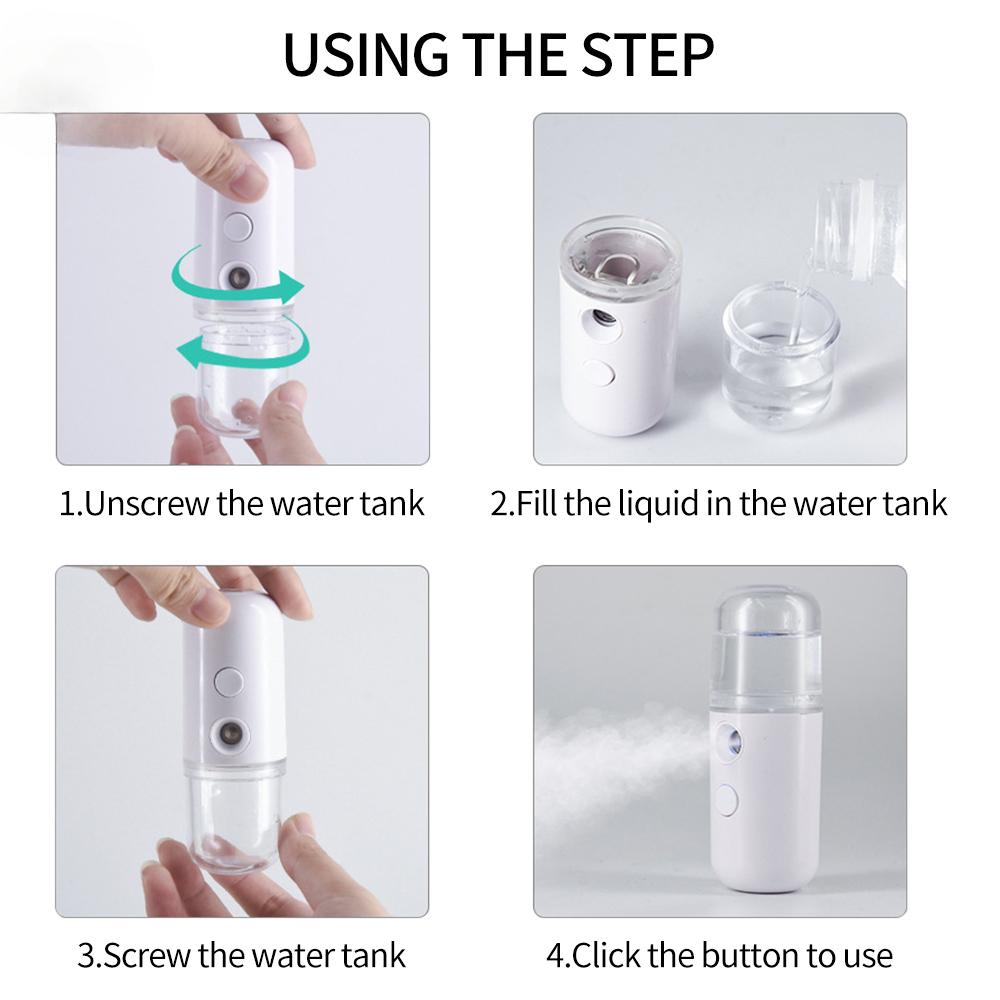 USING THE STEP

1.Unscrew the water tank

2.Fill the liquid in the water tank

3.Screw the water tank

4.Click the button to use