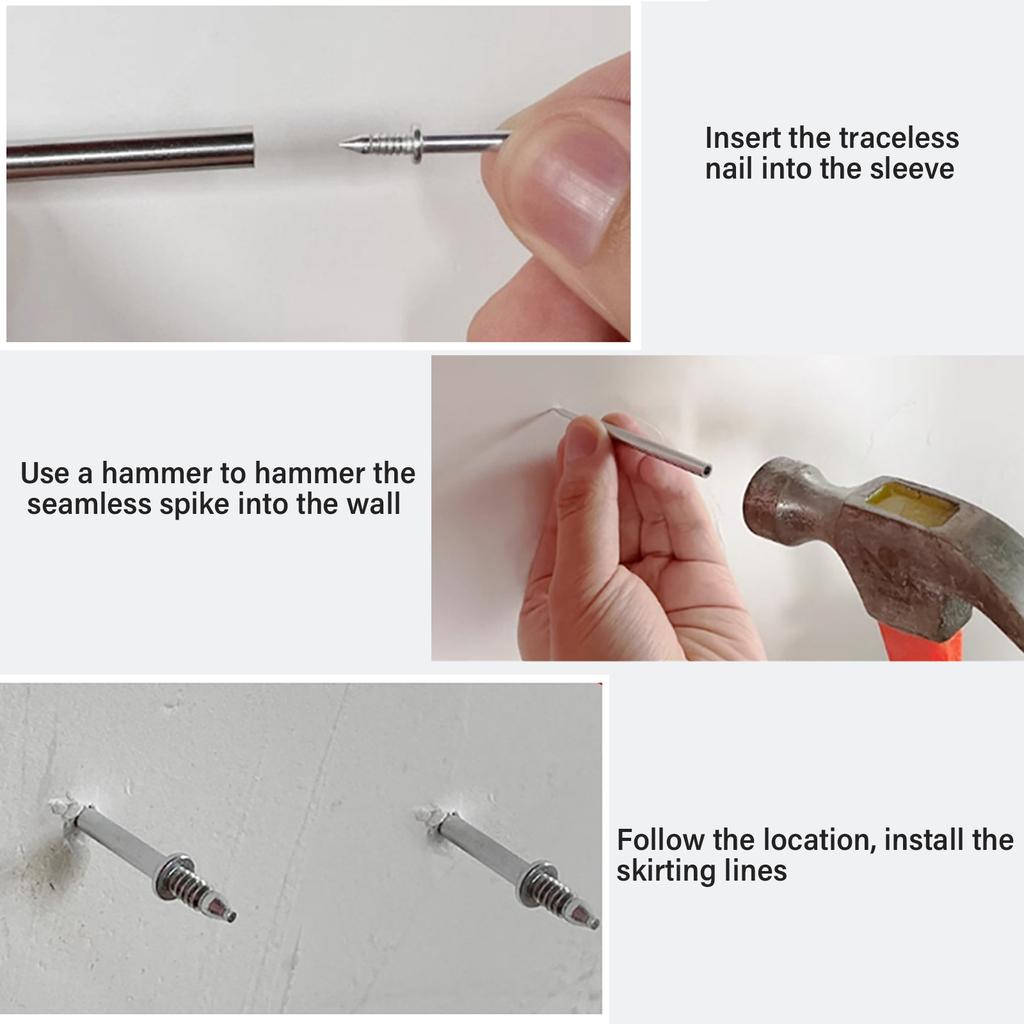 Insert the traceless nail into the sleeve

Use a hammer to hammer the seamless spike into the wall

Follow the location, install the skirting lines