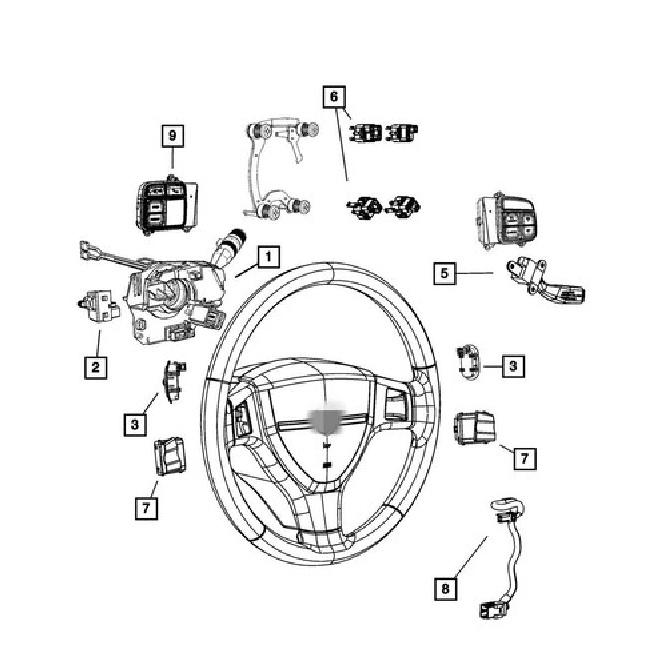 6
9
1
5
2
3
3
7
7
8