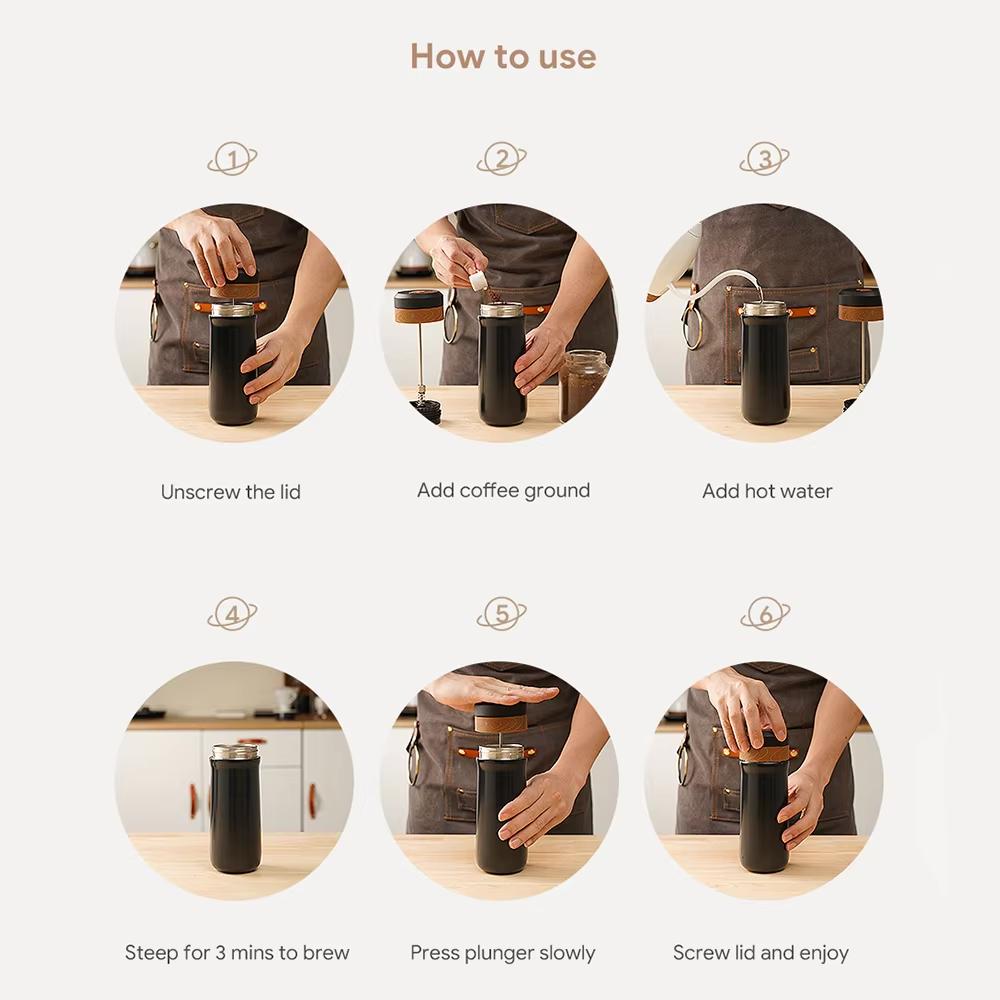 How to use

1

Unscrew the lid

2

Add coffee ground

3

Add hot water

4

Steep for 3 mins to brew

5

Press plunger slowly

6

Screw lid and enjoy