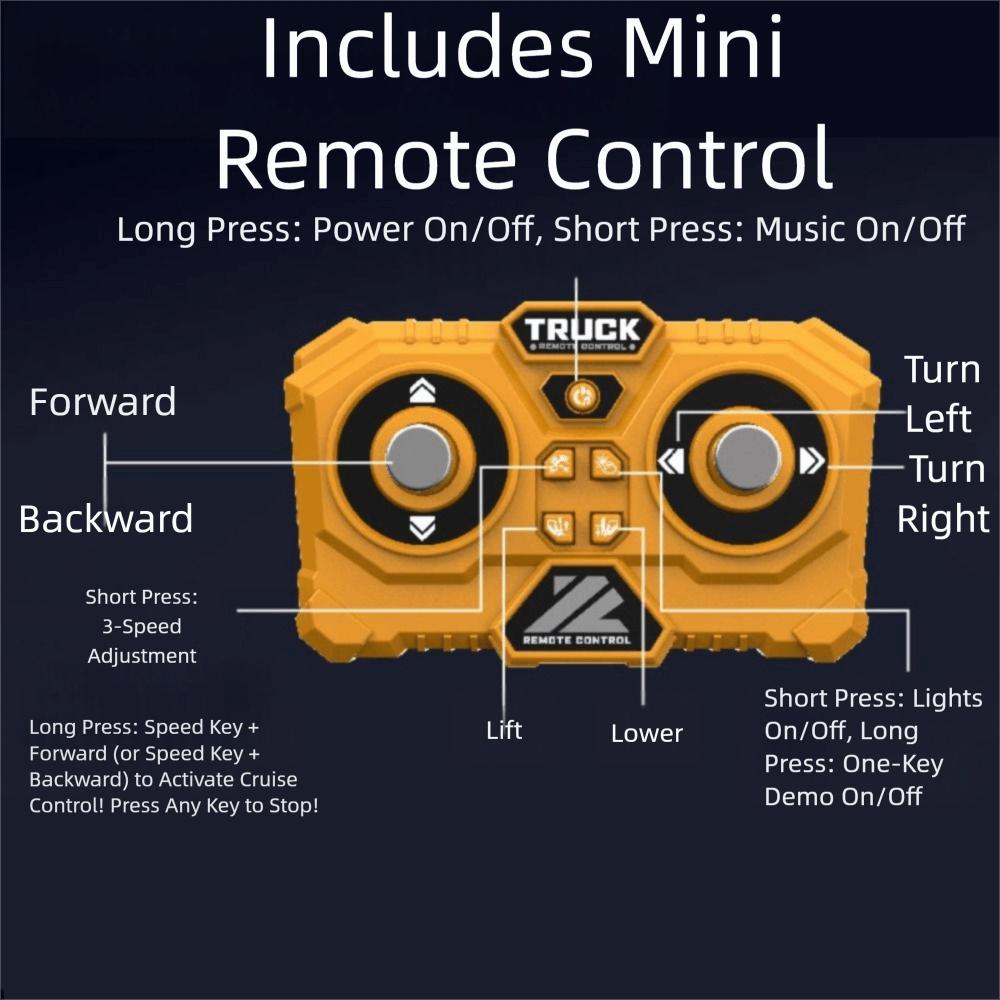 Includes Mini Remote Control

Long Press: Power On/Off, Short Press: Music On/Off

TRUCK
REMOTE CONTROL

Forward

Backward

Turn Left

Turn Right

Short Press: 3-Speed Adjustment

REMOTE CONTROL

Long Press: Speed Key + Forward (or Speed Key + Backward) to Activate Cruise Control! Press Any Key to Stop!

Lift

Lower

Short Press: Lights On/Off, Long Press: One-Key Demo On/Off