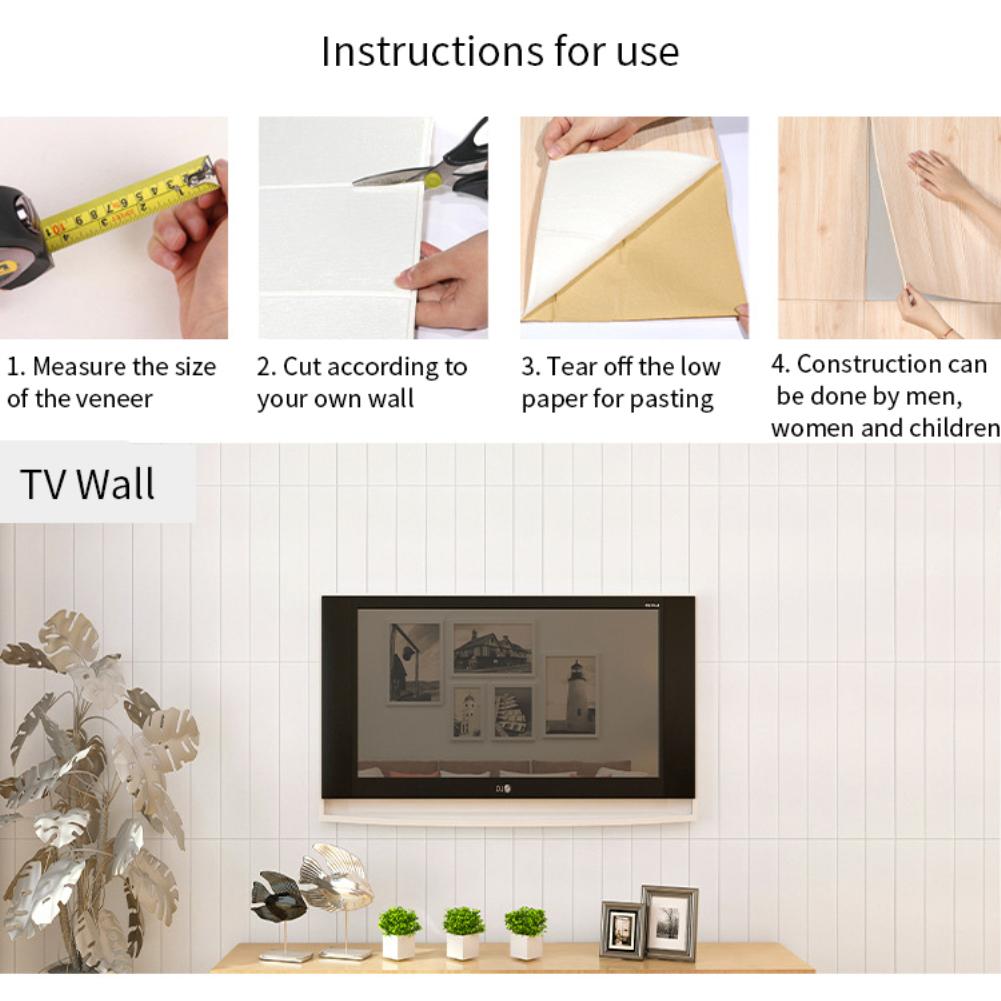 Instructions for use

1. Measure the size of the veneer

2. Cut according to your own wall

3. Tear off the low paper for pasting

4. Construction can be done by men, women and children

TV Wall