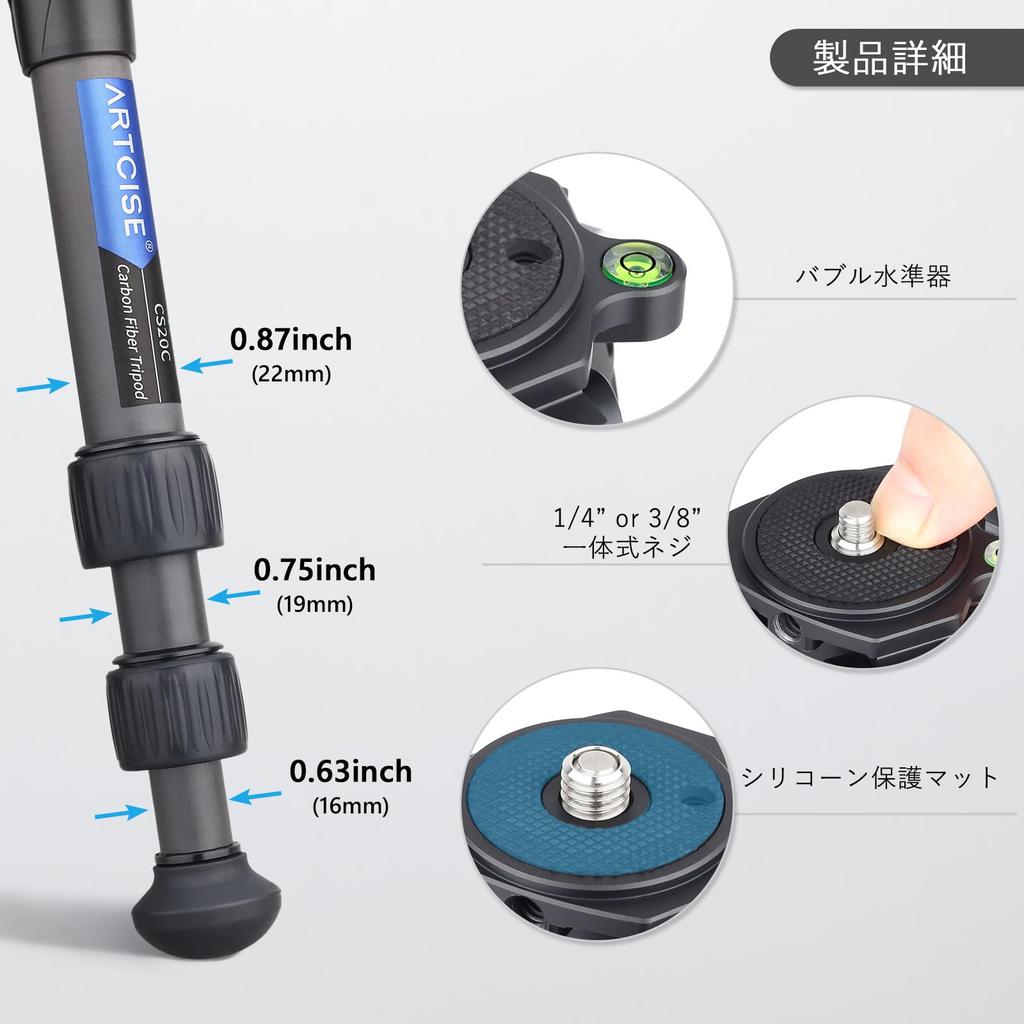 製品詳細

ARTCISE®
CS20C
Carbon Fiber Tripod

0.87inch
(22mm)

0.75inch
(19mm)

0.63inch
(16mm)

バブル水準器

1/4” or 3/8”
一体式ネジ

シリコーン保護マット