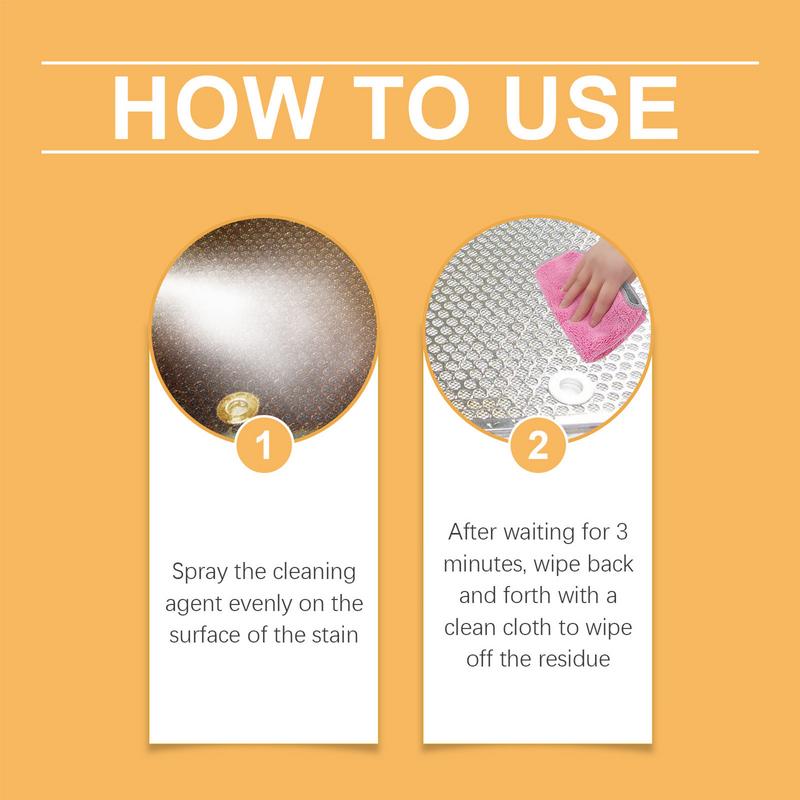 HOW TO USE

1

Spray the cleaning agent evenly on the surface of the stain

2

After waiting for 3 minutes, wipe back and forth with a clean cloth to wipe off the residue