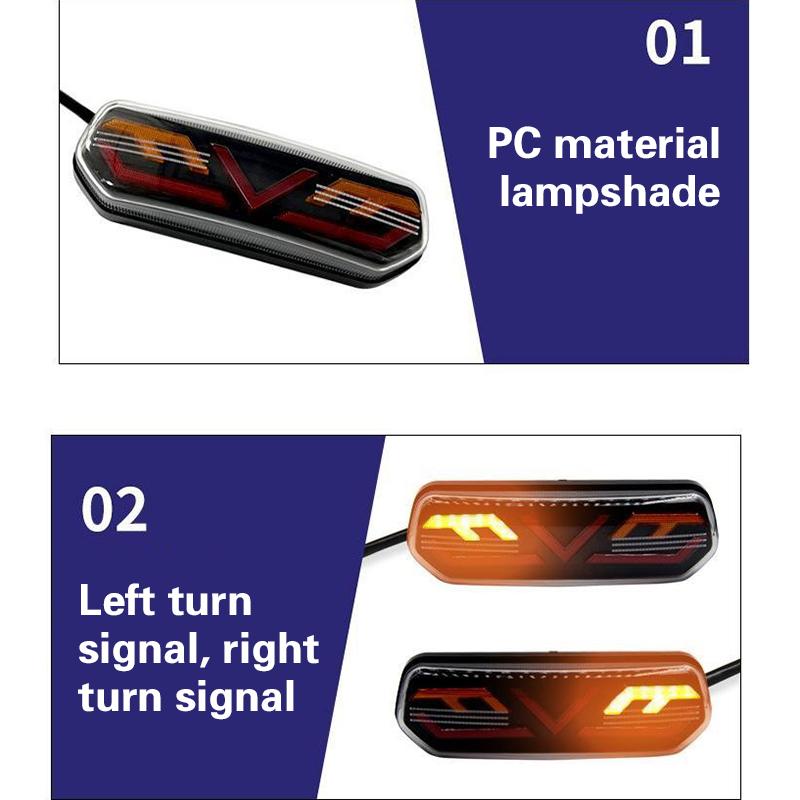 01

PC material lampshade

02

Left turn signal, right turn signal