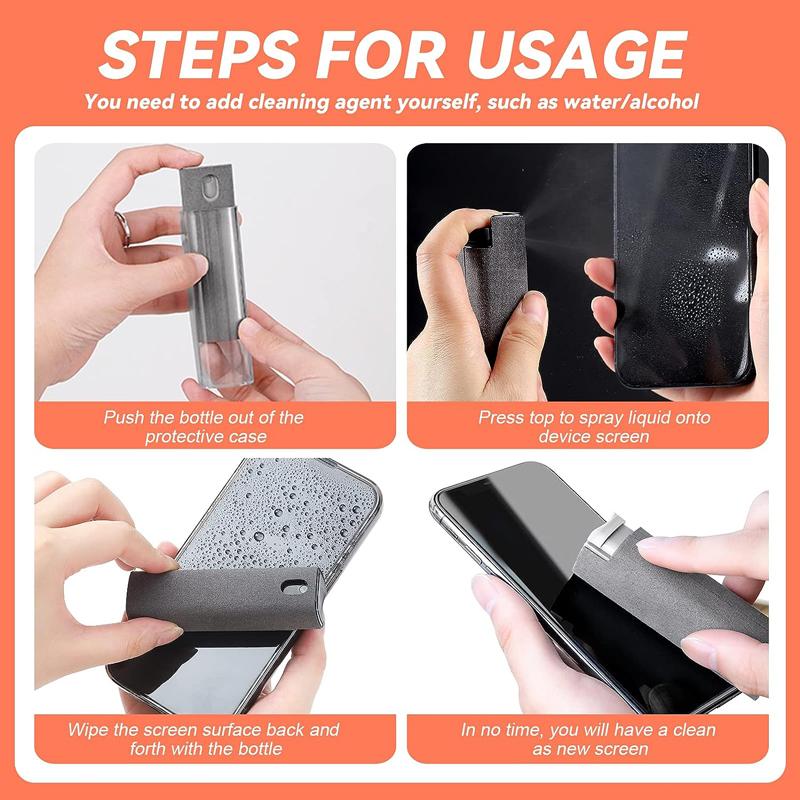 STEPS FOR USAGE

You need to add cleaning agent yourself, such as water/alcohol

Push the bottle out of the protective case

Press top to spray liquid onto device screen

Wipe the screen surface back and forth with the bottle

In no time, you will have a clean as new screen