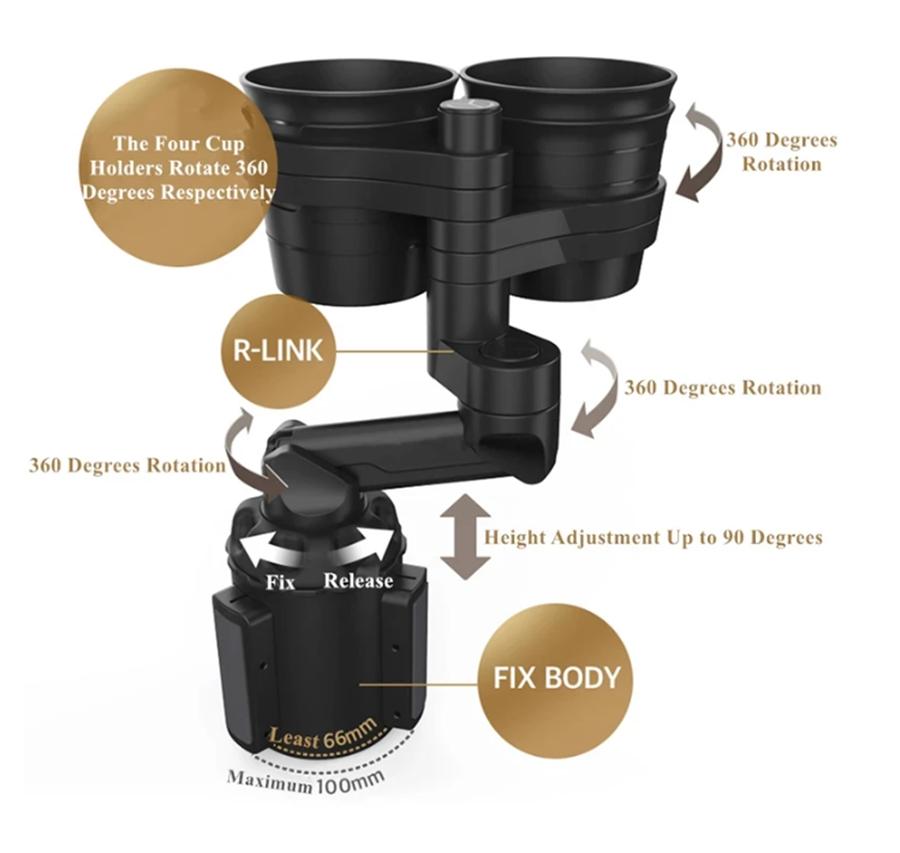 The Four Cup Holders Rotate 360 Degrees Respectively

360 Degrees Rotation

R-LINK

360 Degrees Rotation

360 Degrees Rotation

Height Adjustment Up to 90 Degrees

Fix

Release

FIX BODY

Least 66mm

Maximum 100mm