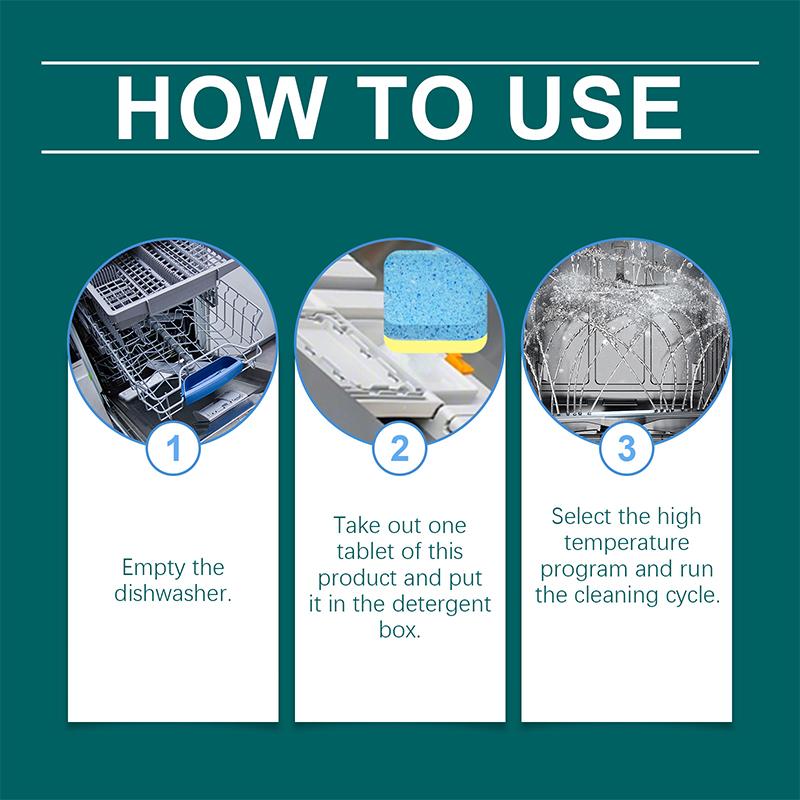 HOW TO USE

1

Empty the dishwasher.

2

Take out one tablet of this product and put it in the detergent box.

3

Select the high temperature program and run the cleaning cycle.