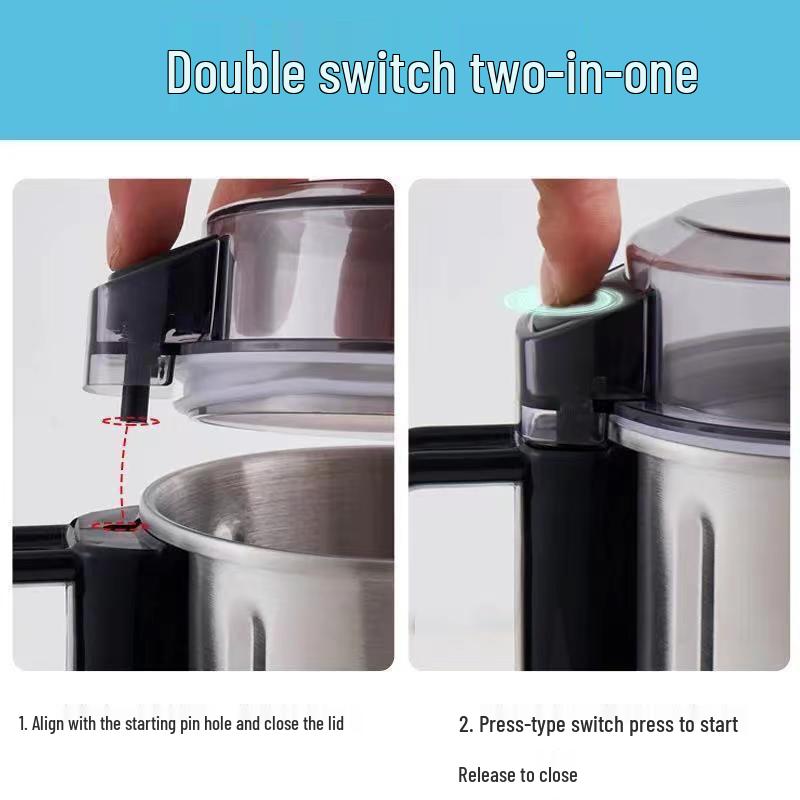 Double switch two-in-one

1. Align with the starting pin hole and close the lid

2. Press-type switch press to start

Release to close