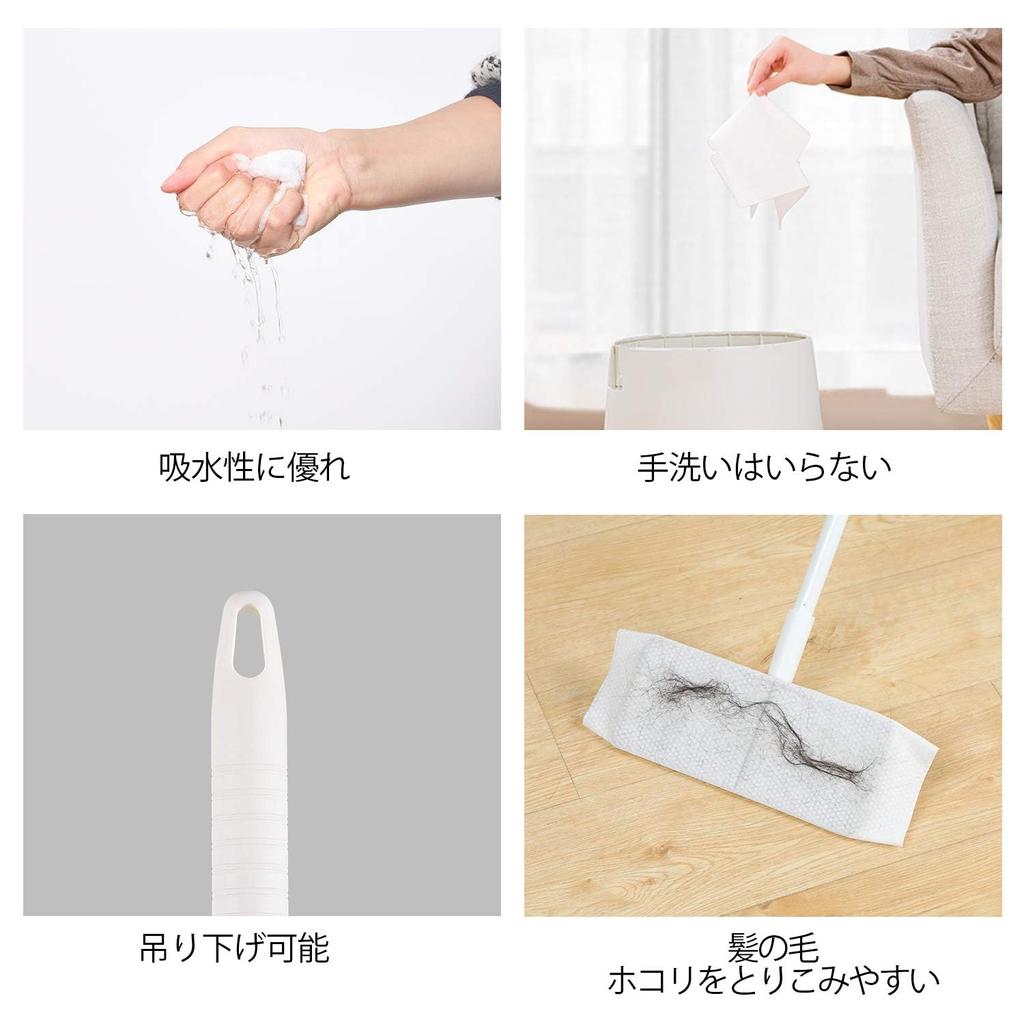 吸水性に優れ

手洗いはいらない

吊り下げ可能

髪の毛
ホコリをとりこみやすい