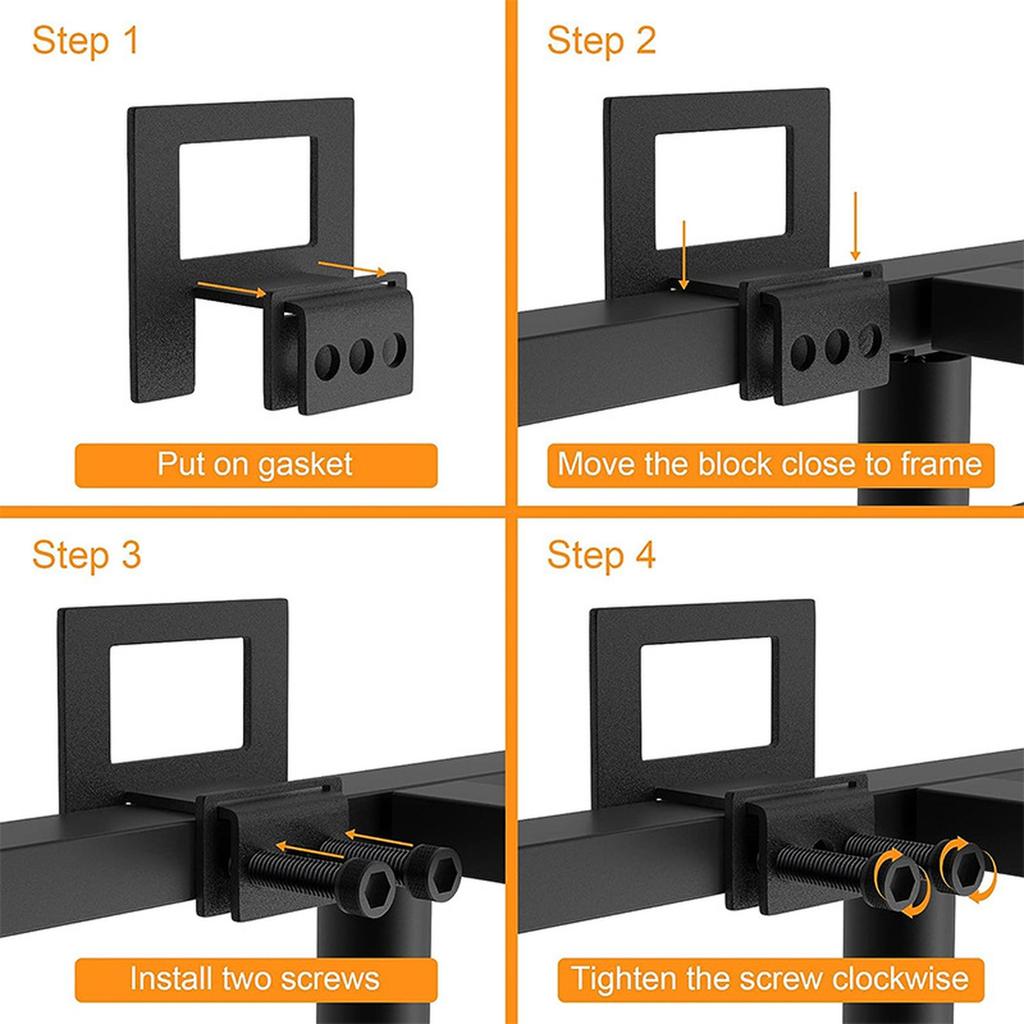 Step 1

Put on gasket

Step 2

Move the block close to frame

Step 3

Install two screws

Step 4

Tighten the screw clockwise