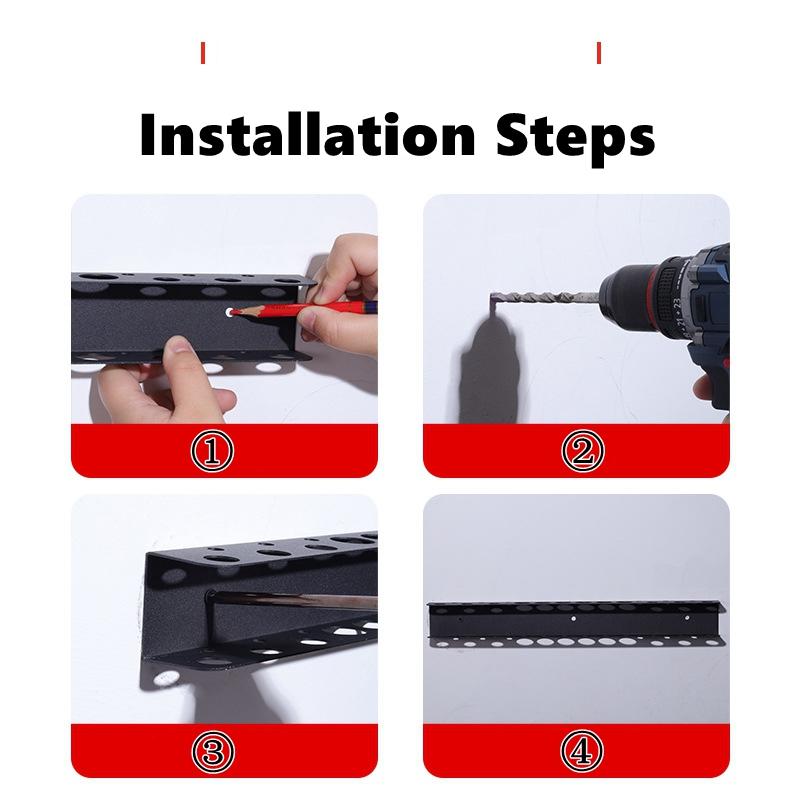 Installation Steps

①

②

③

④