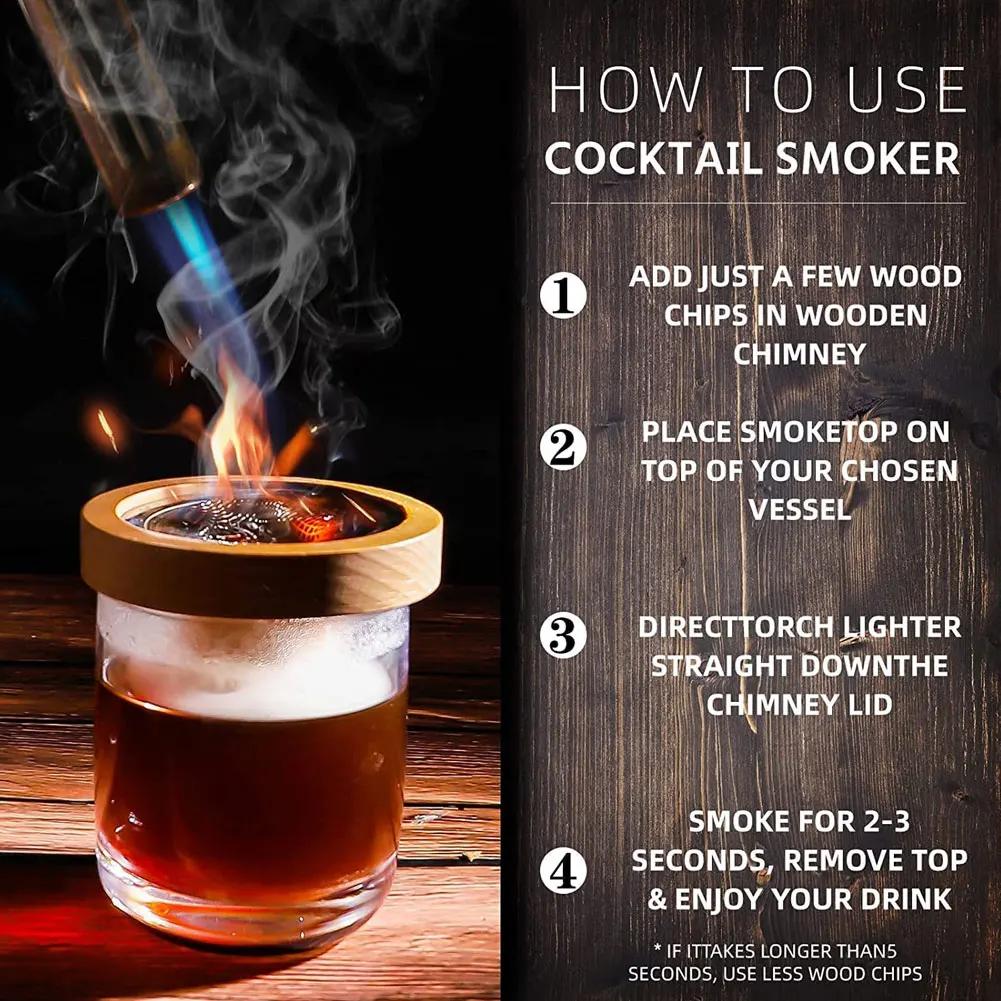 HOW TO USE
COCKTAIL SMOKER

1 ADD JUST A FEW WOOD CHIPS IN WOODEN CHIMNEY

2 PLACE SMOKETOP ON TOP OF YOUR CHOSEN VESSEL

3 DIRECTTORCH LIGHTER STRAIGHT DOWNTHE CHIMNEY LID

4 SMOKE FOR 2-3 SECONDS, REMOVE TOP & ENJOY YOUR DRINK

* IF ITTAKES LONGER THAN5 SECONDS, USE LESS WOOD CHIPS