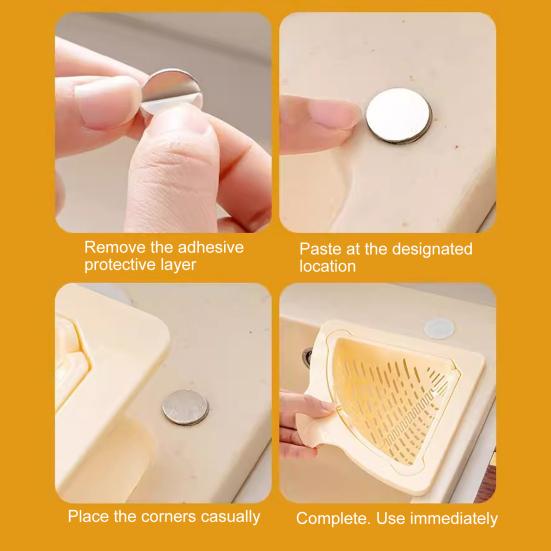 Remove the adhesive protective layer

Paste at the designated location

Place the corners casually

Complete. Use immediately