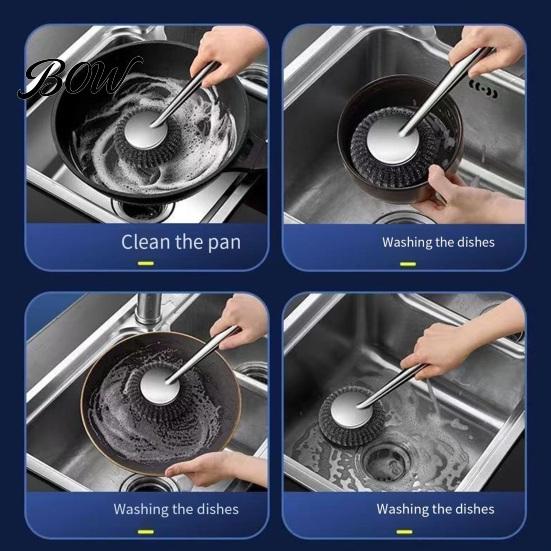 BOW

Clean the pan

Washing the dishes

Washing the dishes

Washing the dishes