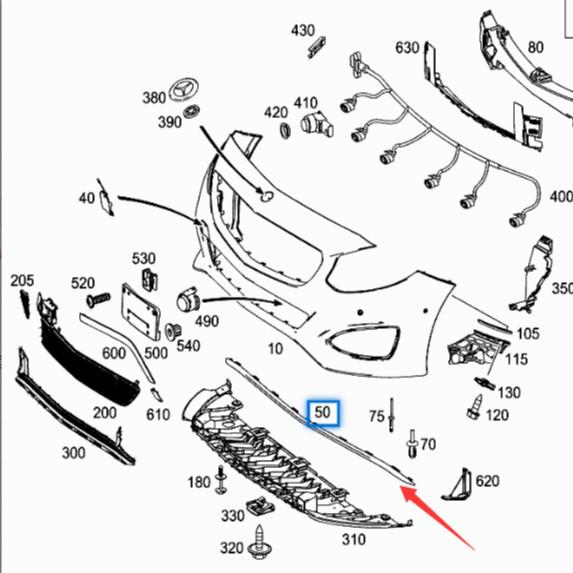 430
630
80
380
390
420
410
400
40
530
205
520
350
490
105
600
500
540
10
115
130
200
610
50
75
120
70
300
180
620
330
310
320